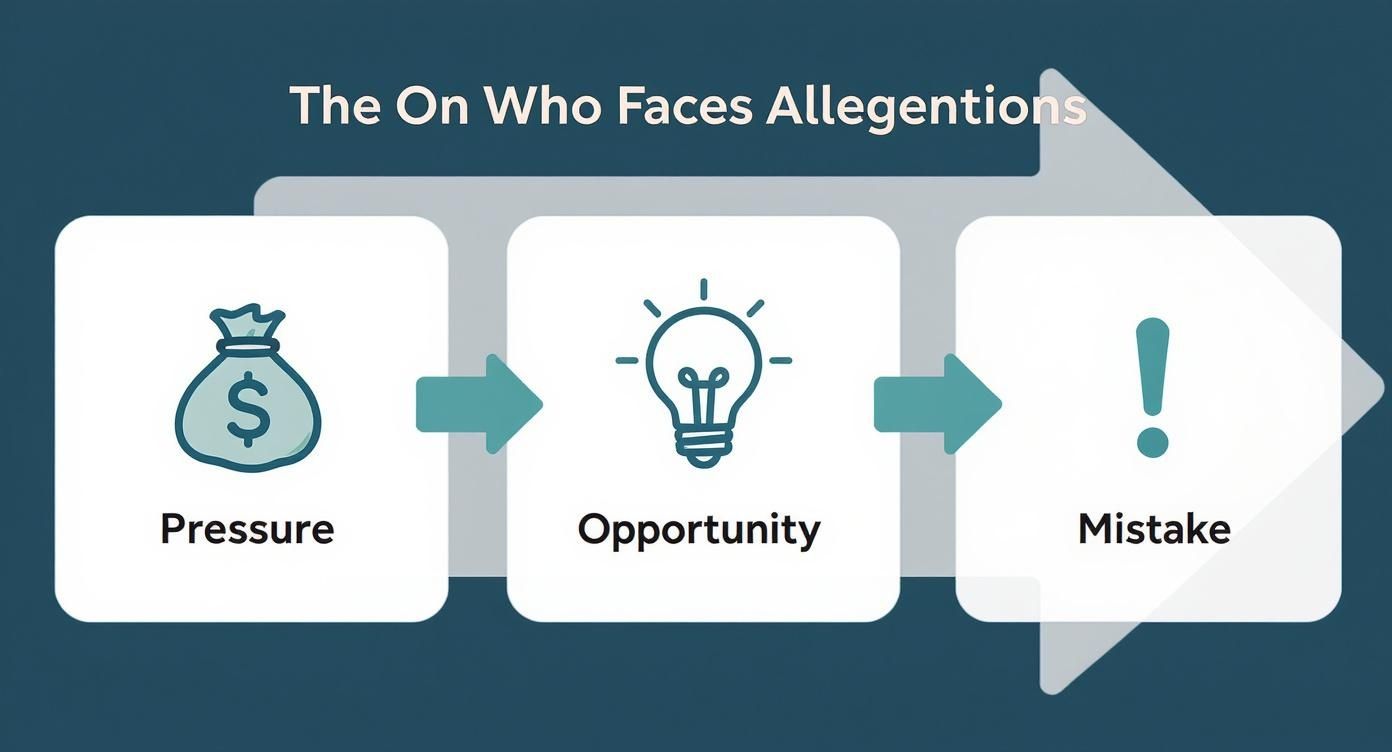 The On Who Faces Allegentions

$

Pressure

Opportunity

!

Mistake