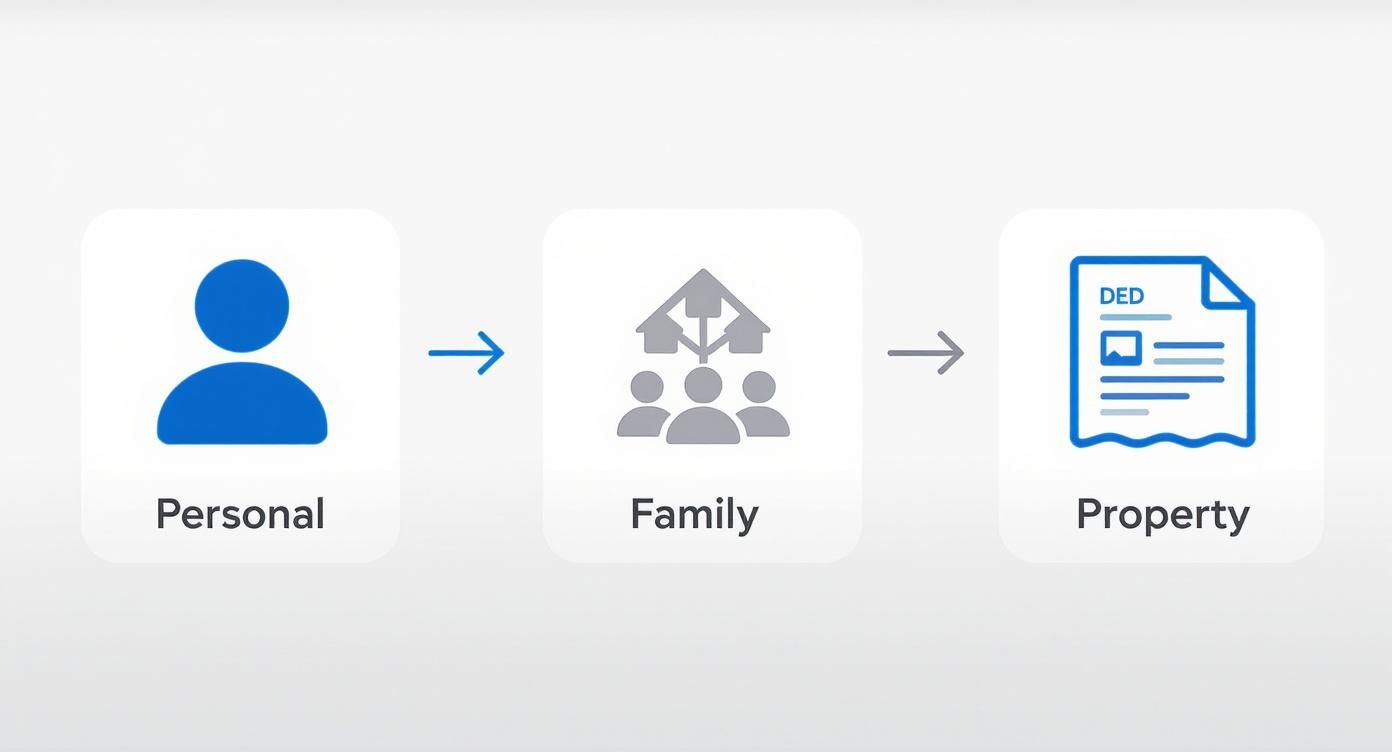 Personal

Family

DED

Property