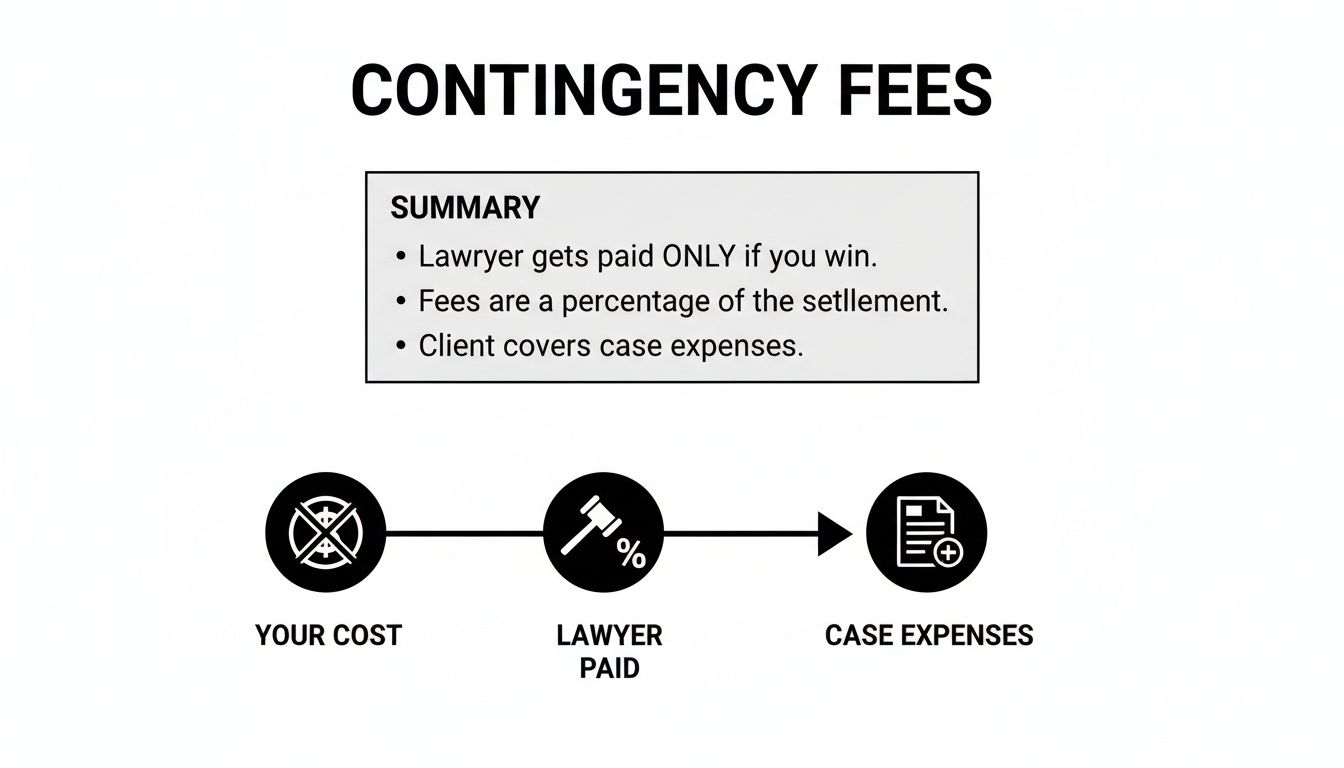 CONTINGENCY FEES

SUMMARY

• Lawryer gets paid ONLY if you win.
• Fees are a percentage of the setllement.
• Client covers case expenses.

%

YOUR COST

LAWYER PAID

CASE EXPENSES