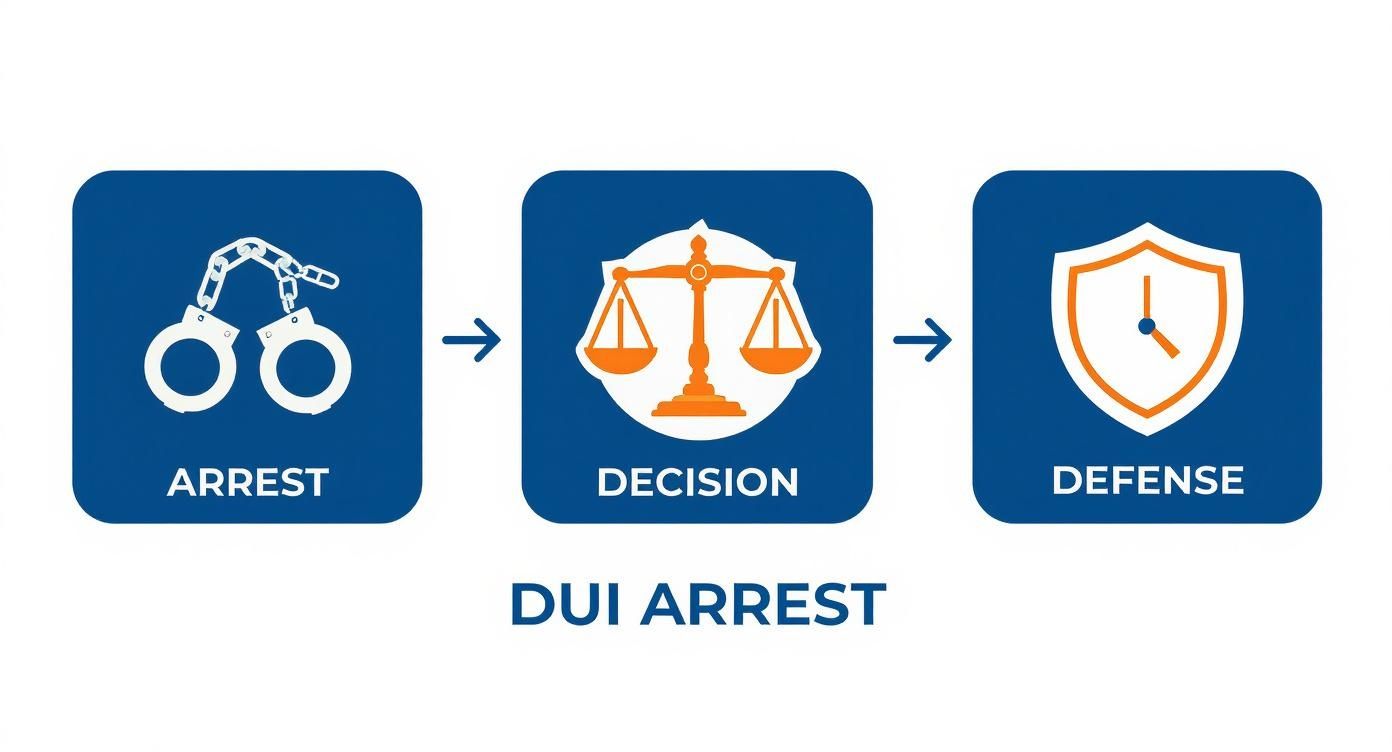 ARREST

DECISION

DEFENSE

DUI ARREST