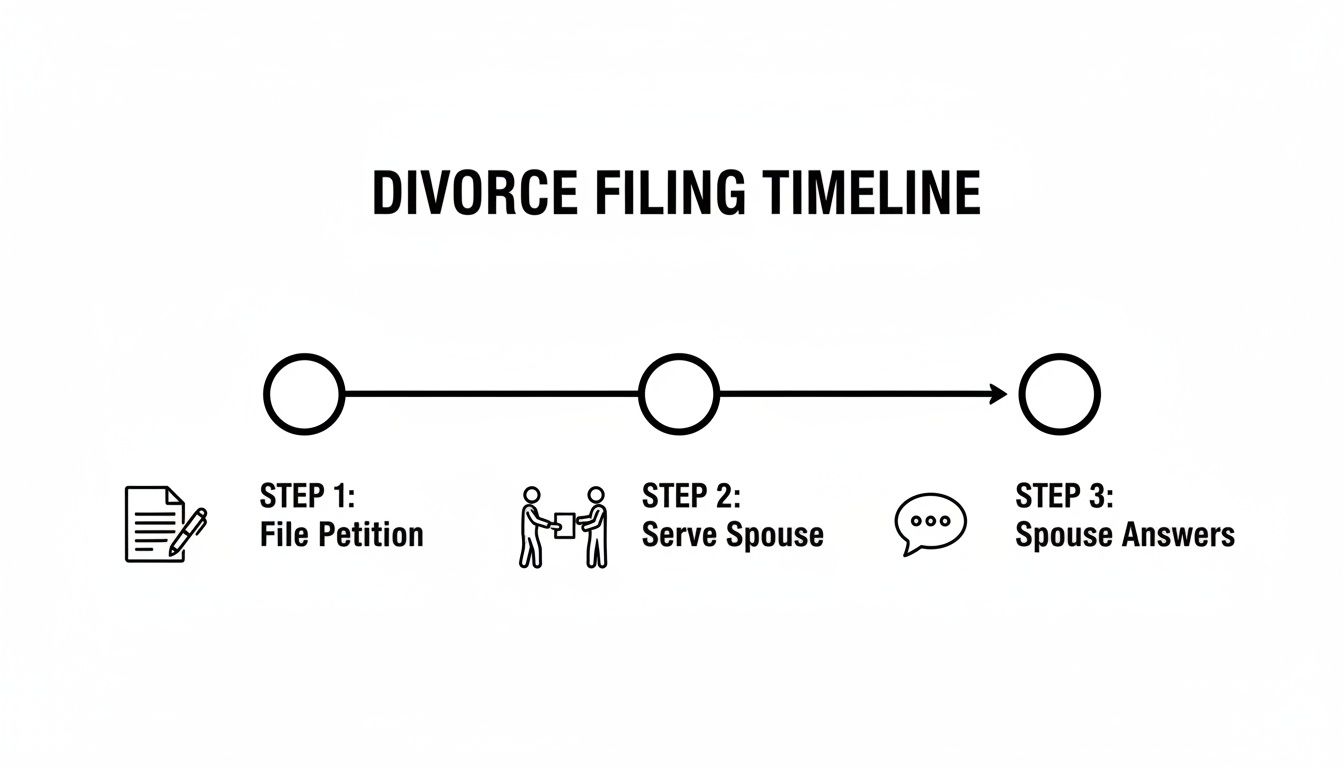 DIVORCE FILING TIMELINE

STEP 1:
File Petition

STEP 2:
Serve Spouse

STEP 3:
Spouse Answers