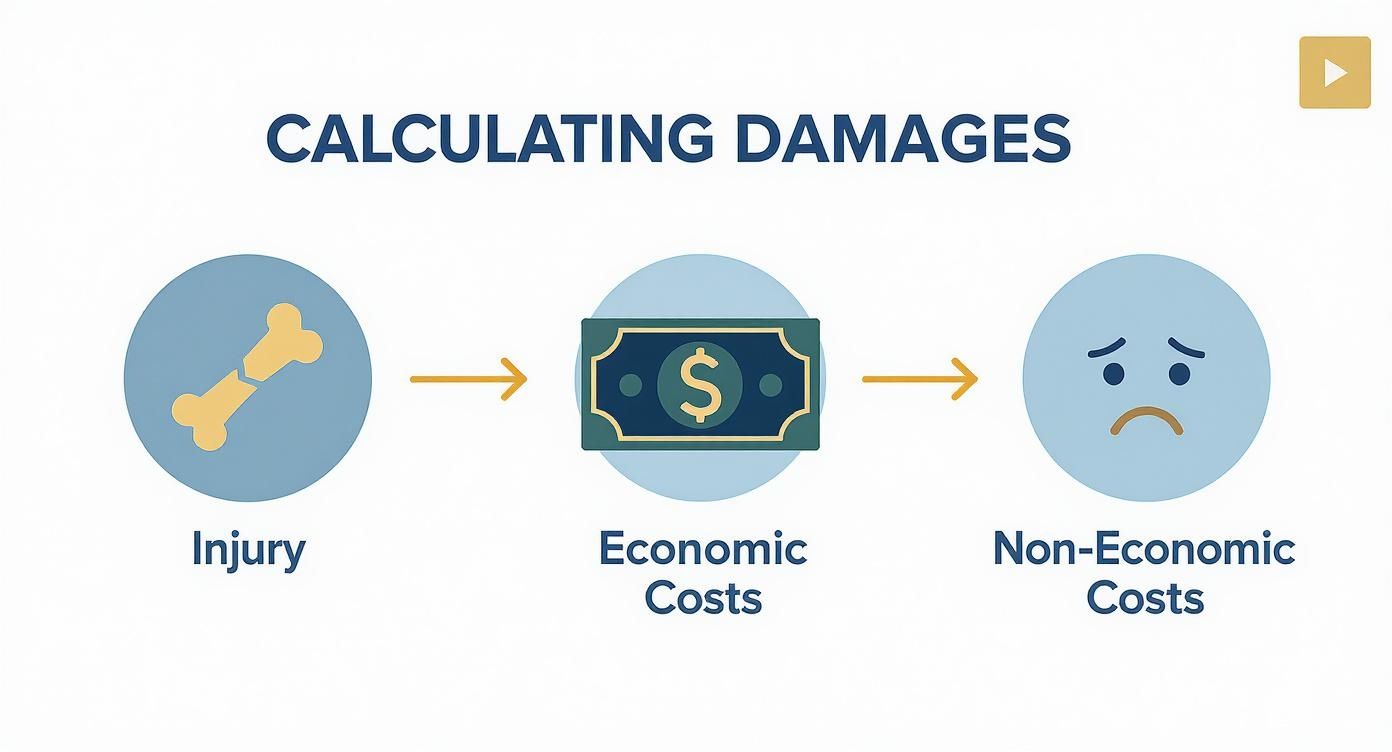 CALCULATING DAMAGES

$

Injury

Economic Costs

Non-Economic Costs