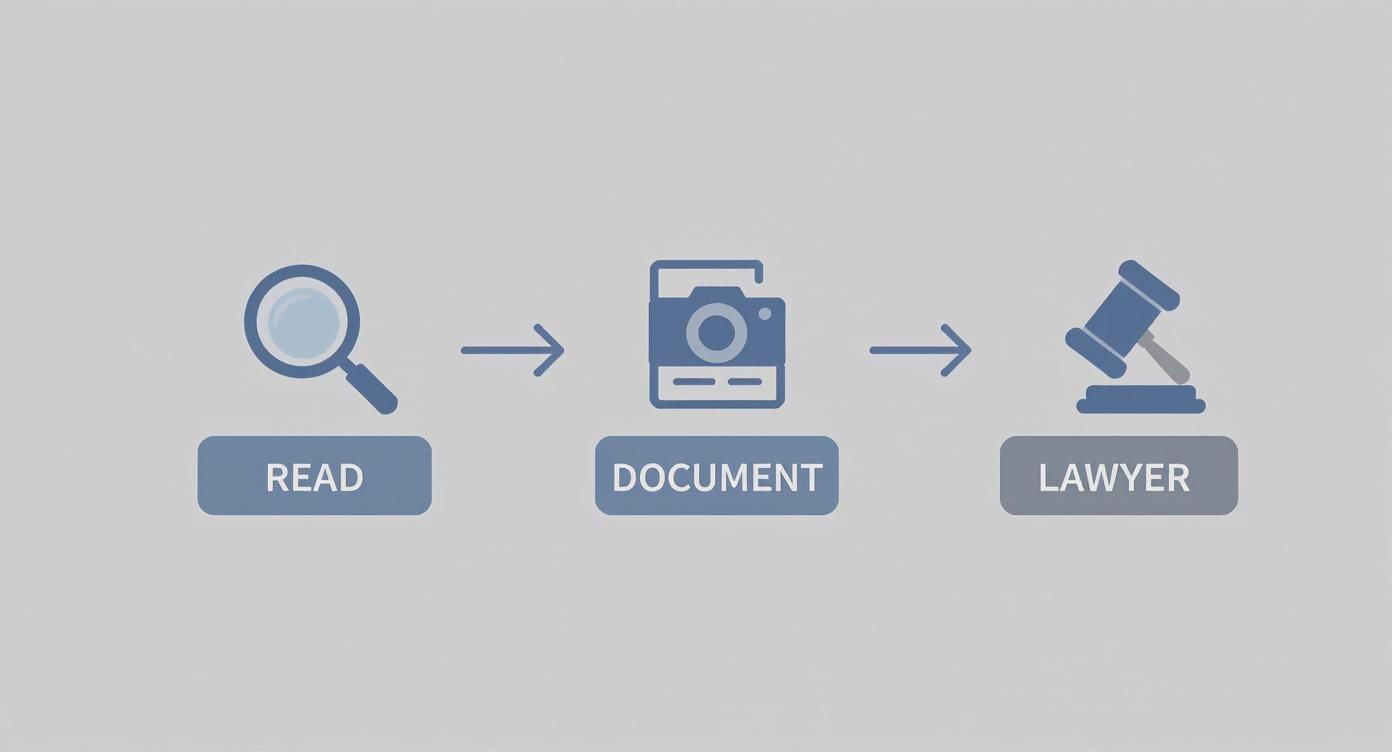 READ

DOCUMENT

LAWYER