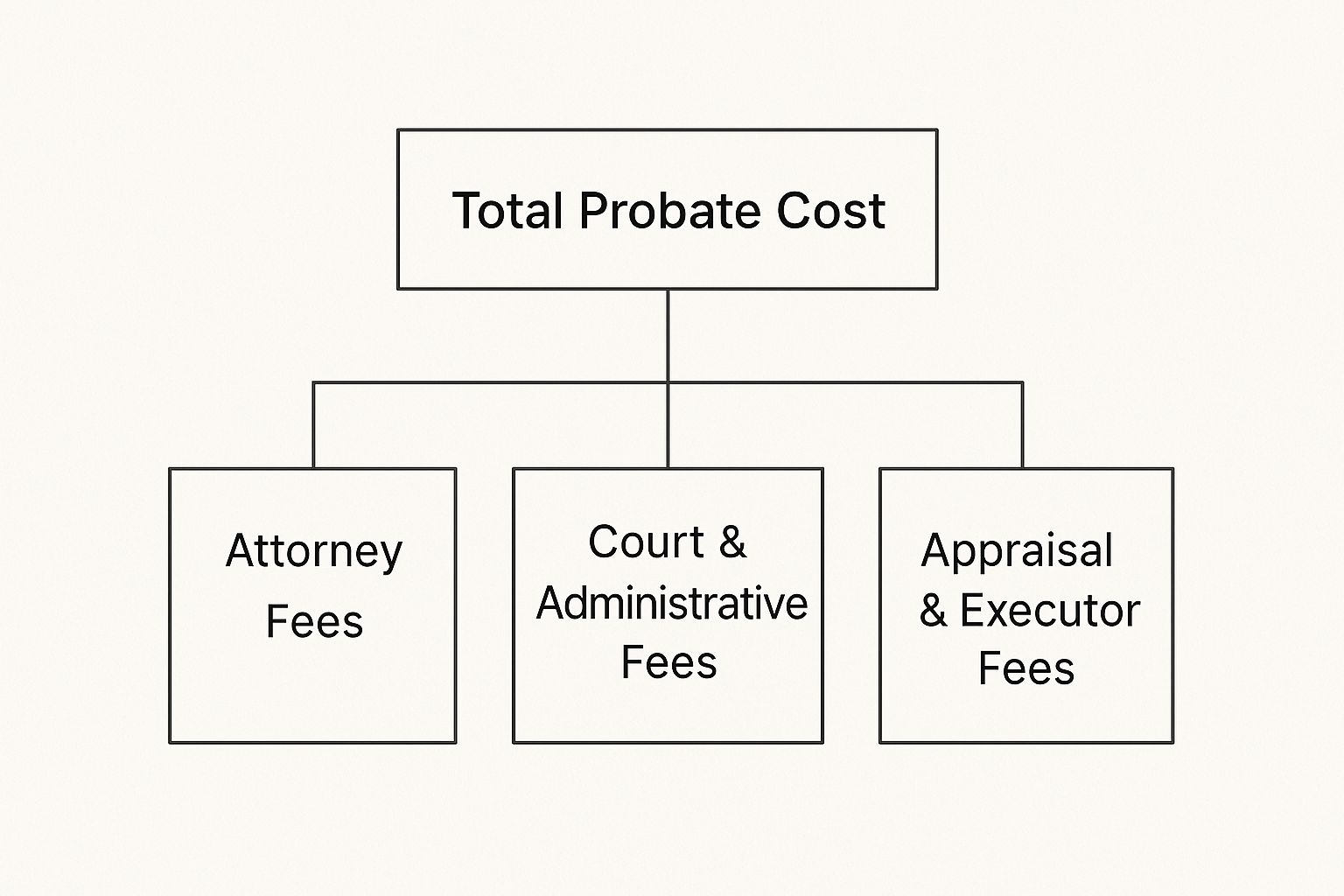 Total Probate Cost

Attorney Fees

Court & Administrative Fees

Appraisal & Executor Fees