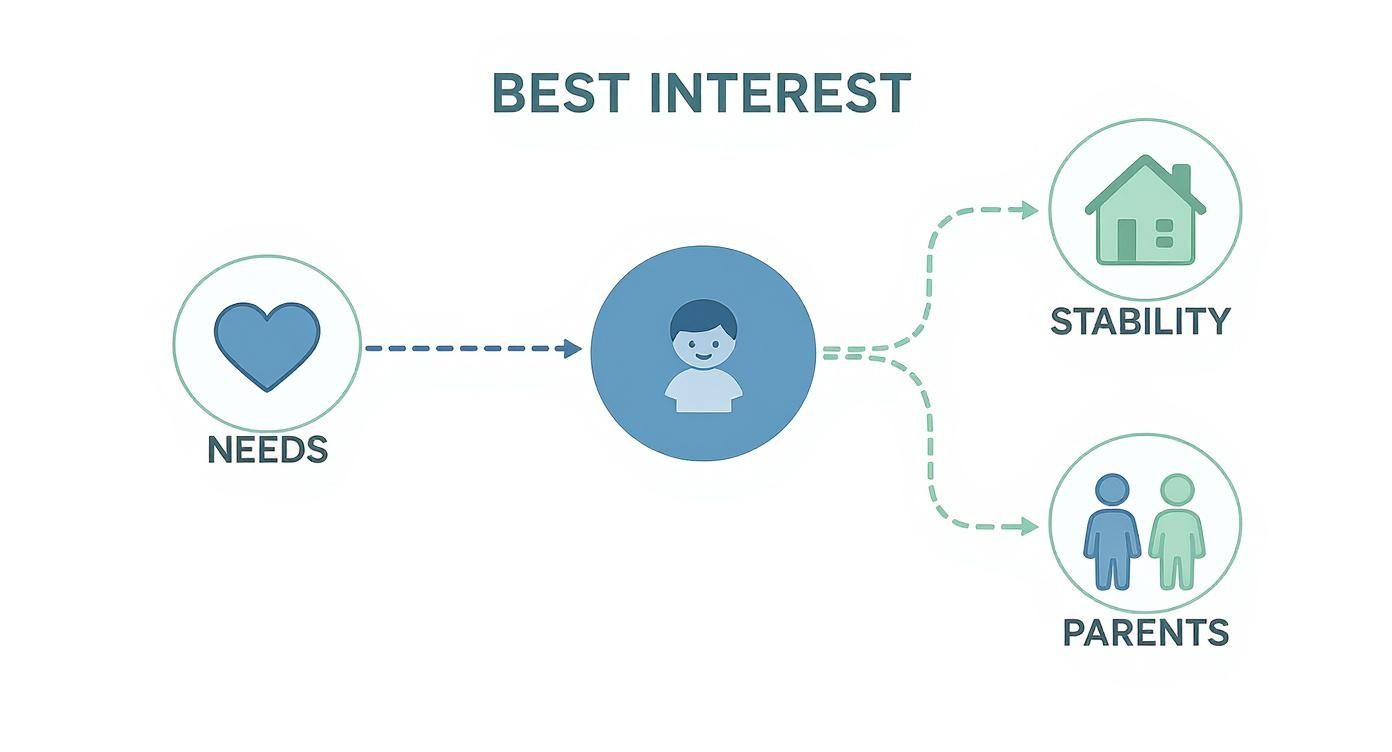 BEST INTEREST

NEEDS

STABILITY

PARENTS