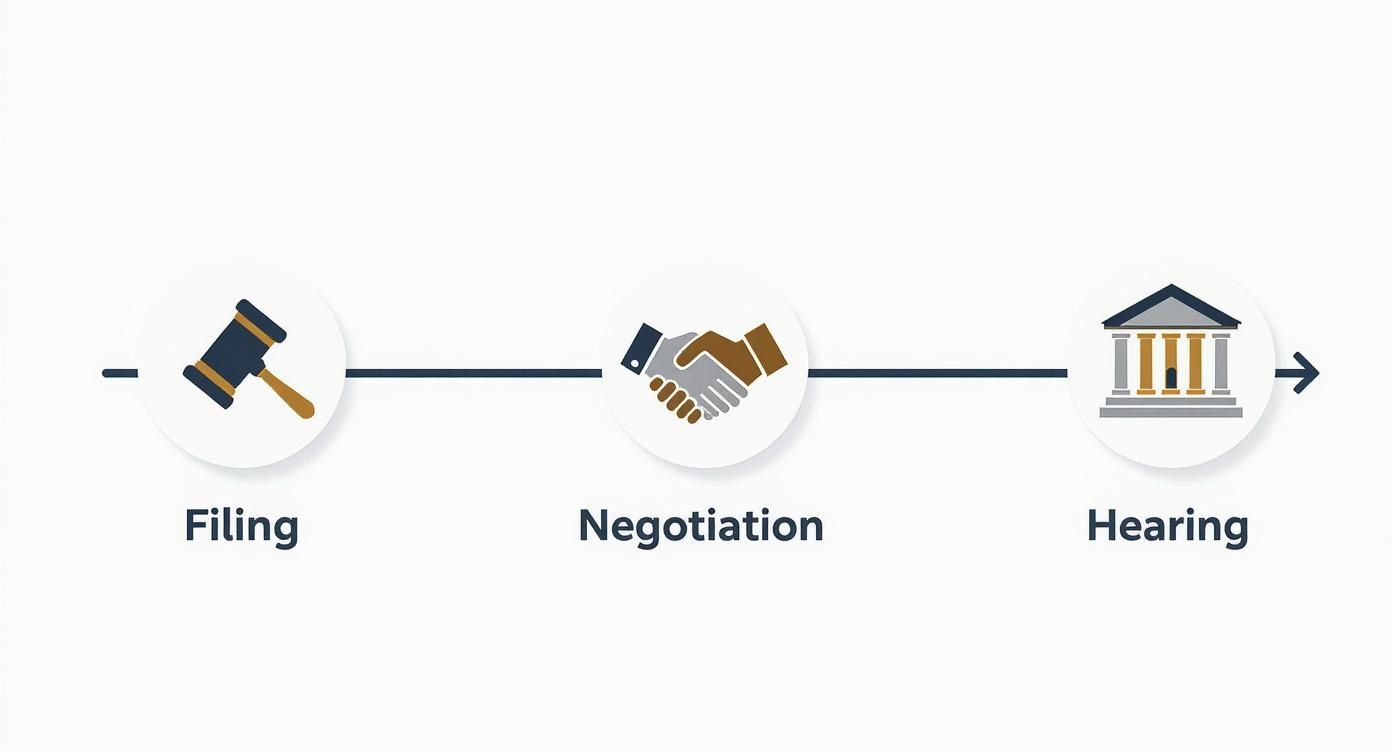 Filing

Negotiation

Hearing