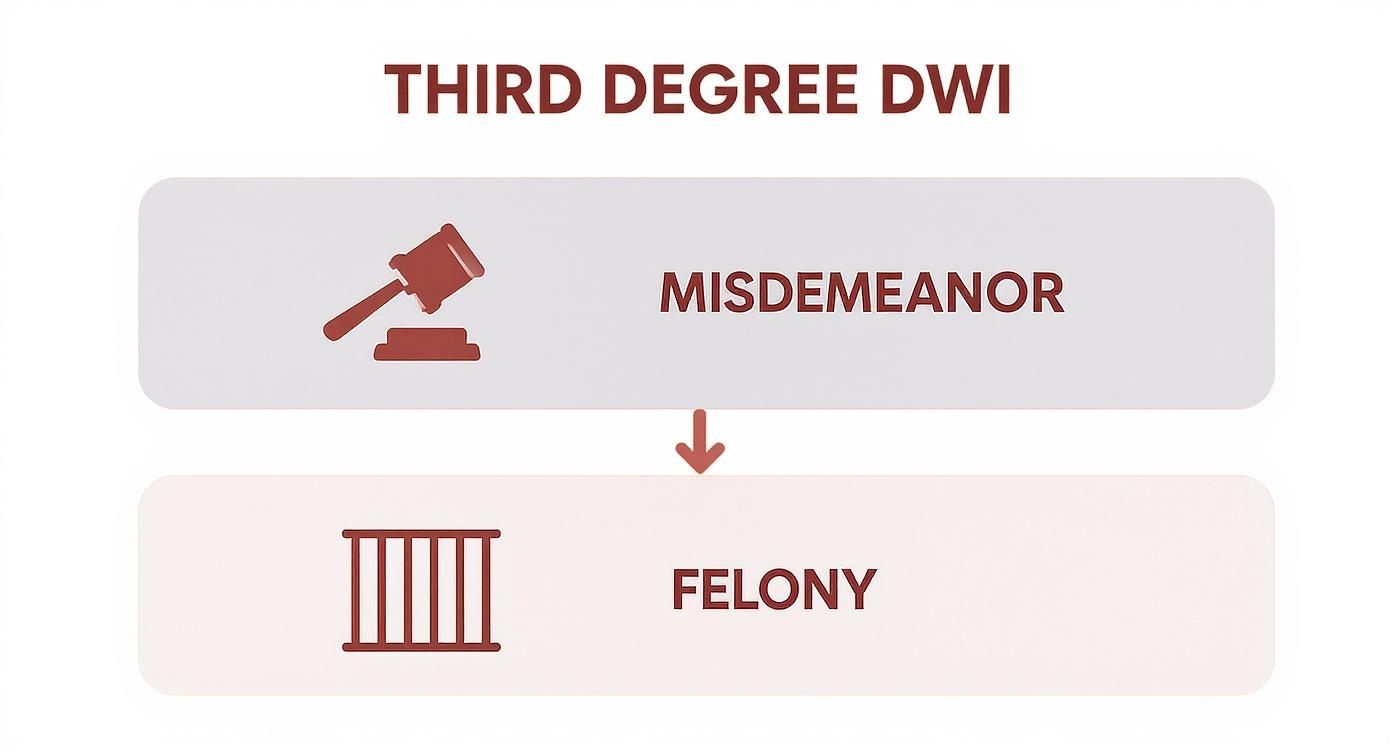 THIRD DEGREE DWI

MISDEMEANOR

FELONY