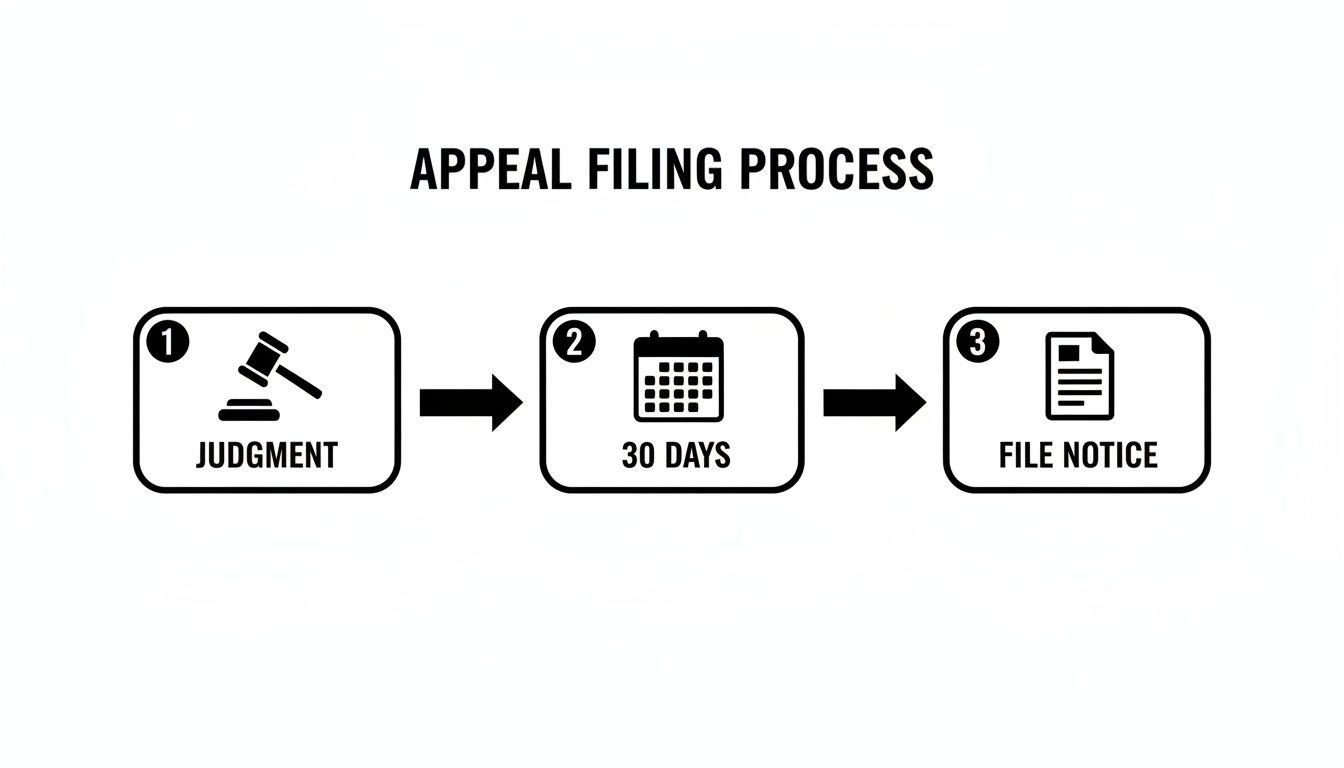 APPEAL FILING PROCESS

1
JUDGMENT

2
30 DAYS

3
FILE NOTICE