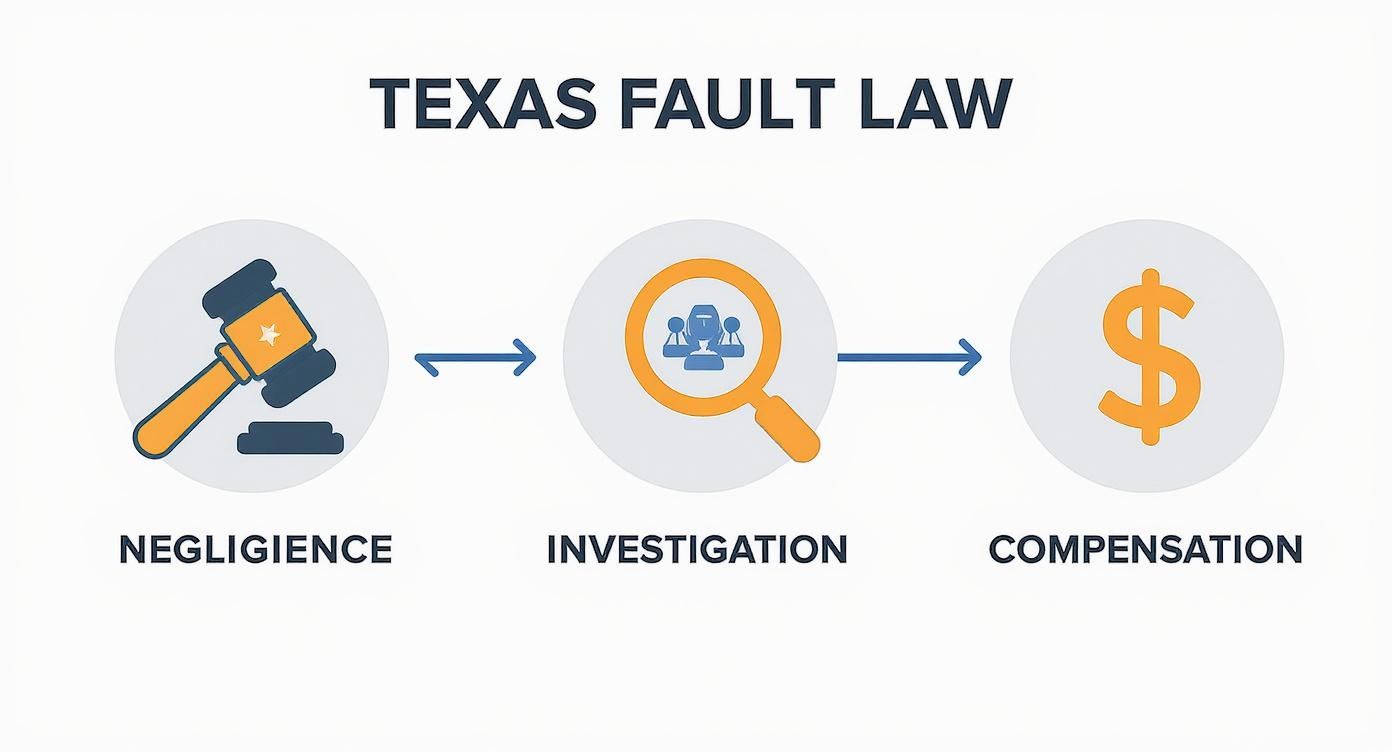 TEXAS FAULT LAW

NEGLIGIENCE

INVESTIGATION

COMPENSATION