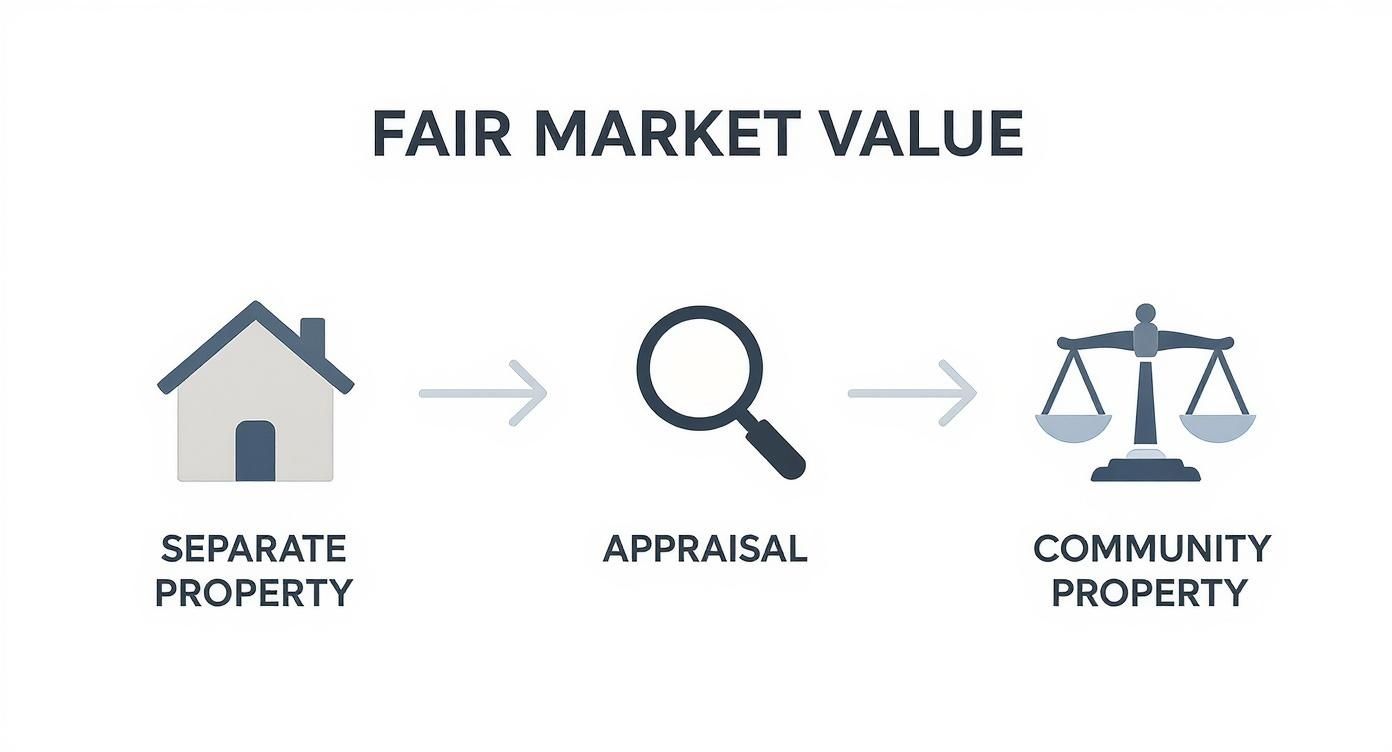 FAIR MARKET VALUE

SEPARATE PROPERTY

APPRAISAL

COMMUNITY PROPERTY