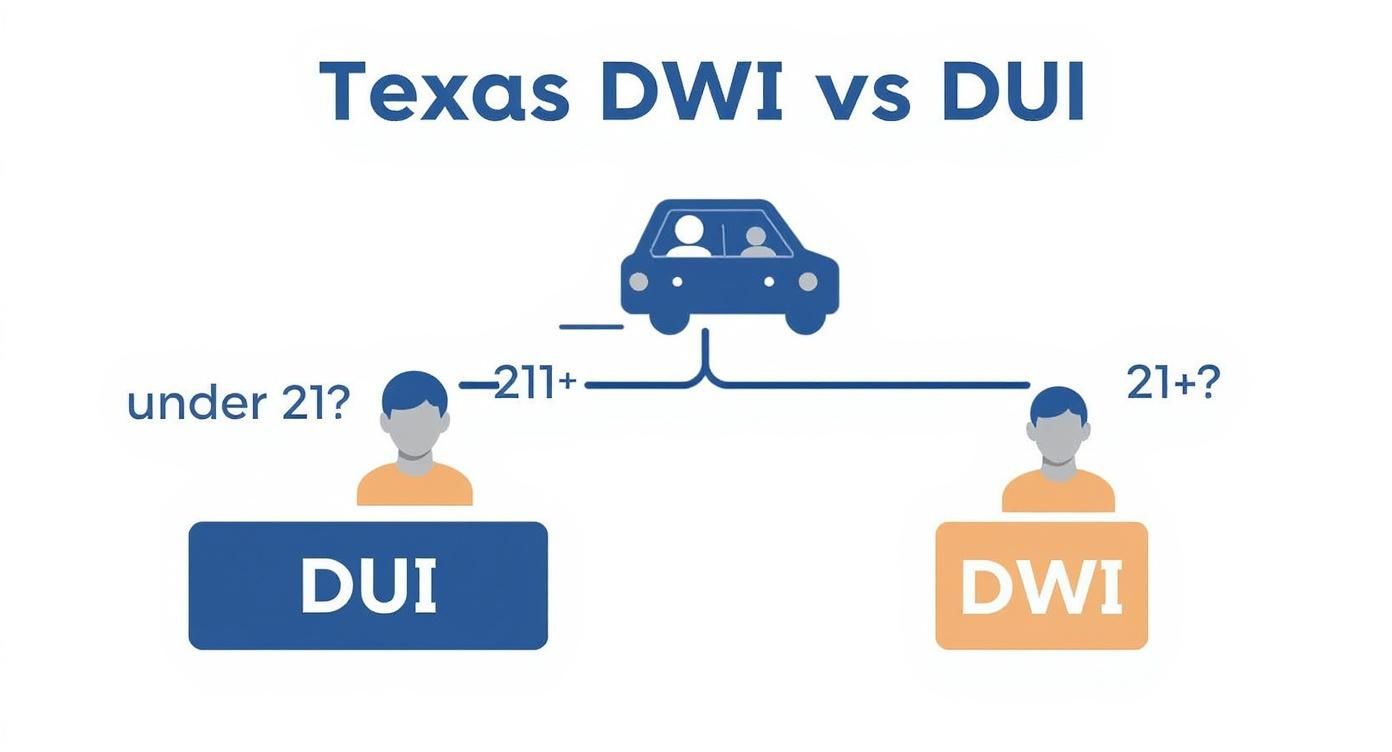 Texas DWI vs DUI

under 21?

211+

21+?

DUI

DWI