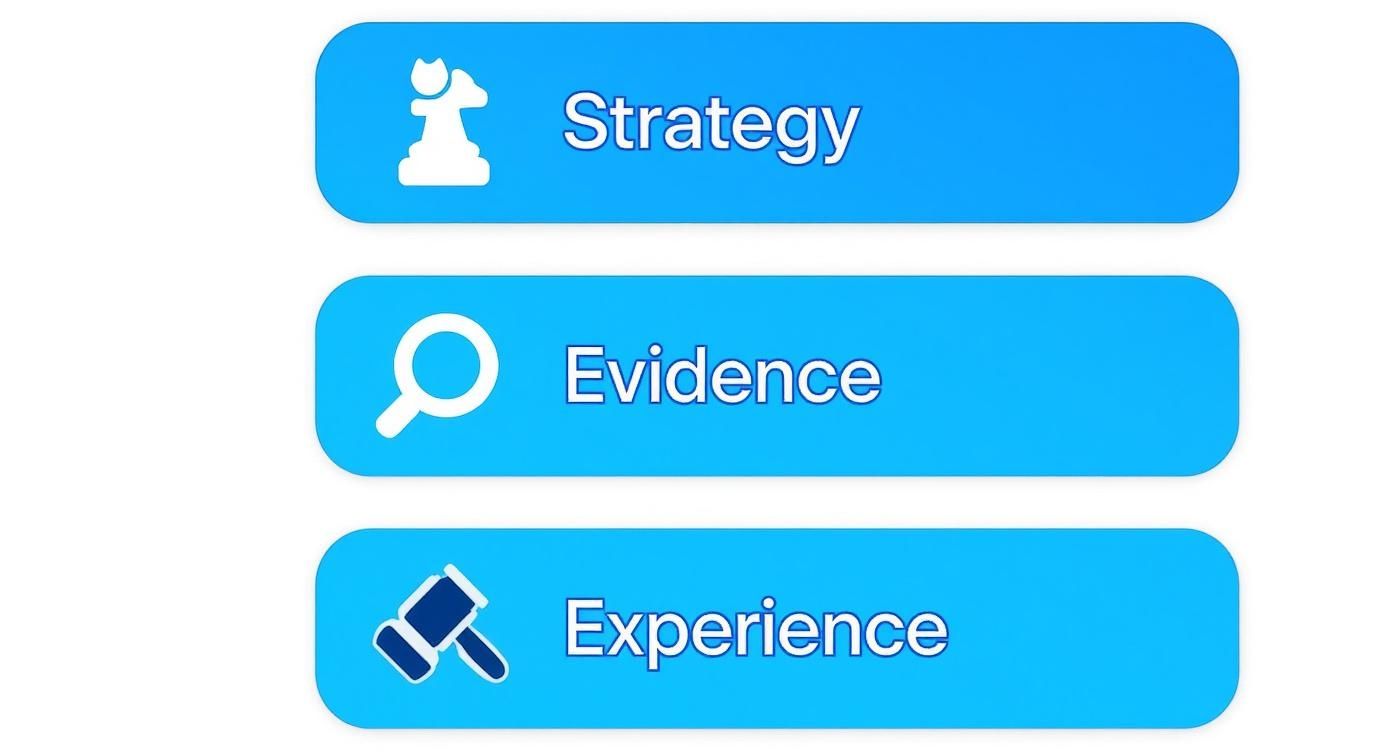 Strategy

Evidence

Experience