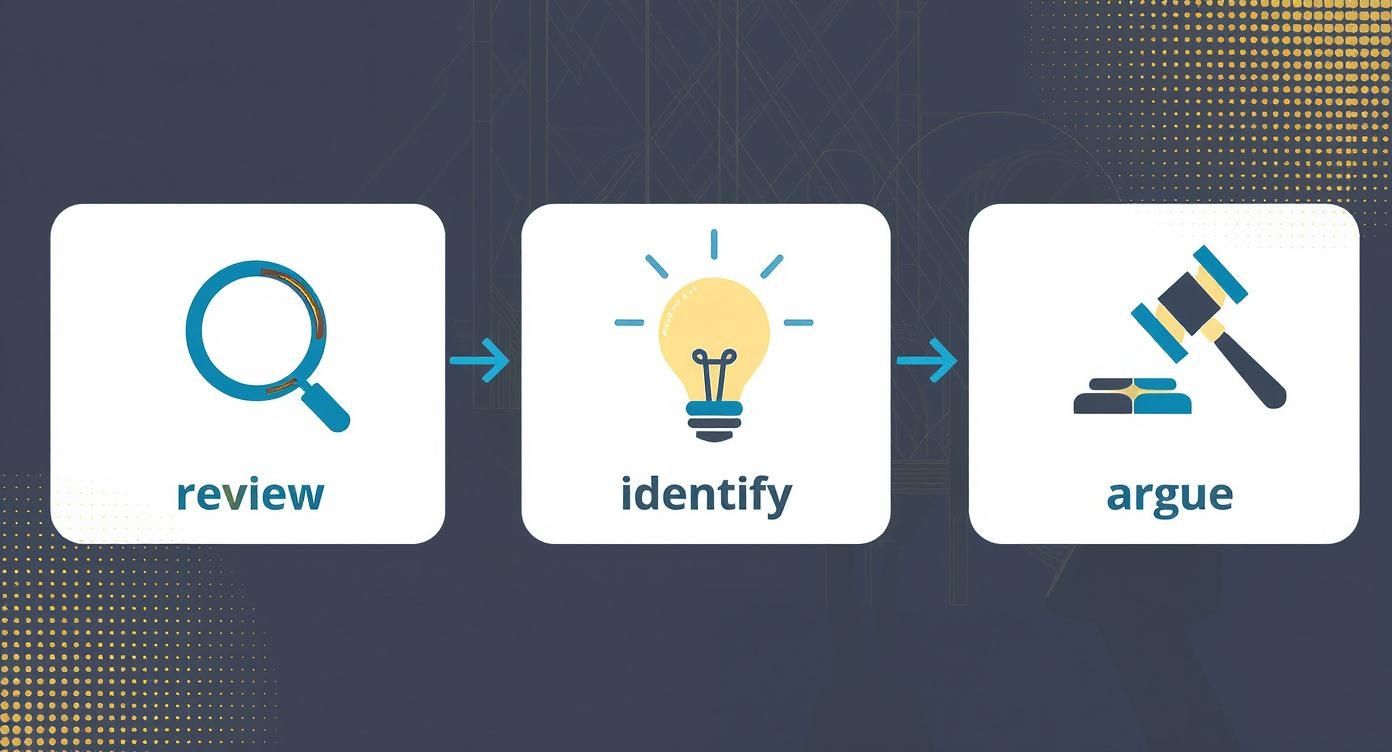 review

identify

argue