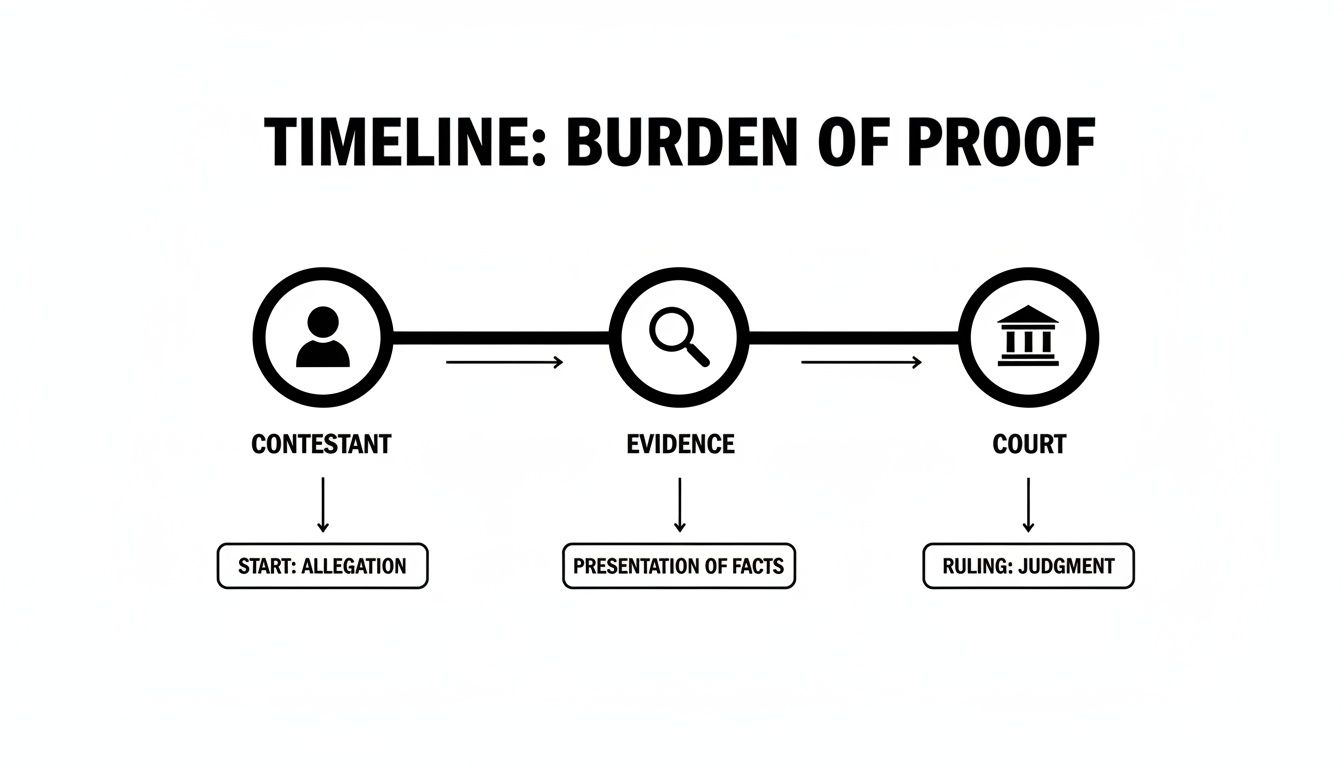 TIMELINE: BURDEN OF PROOF

CONTESTANT

START: ALLEGATION

EVIDENCE

PRESENTATION OF FACTS

COURT

RULING: JUDGMENT