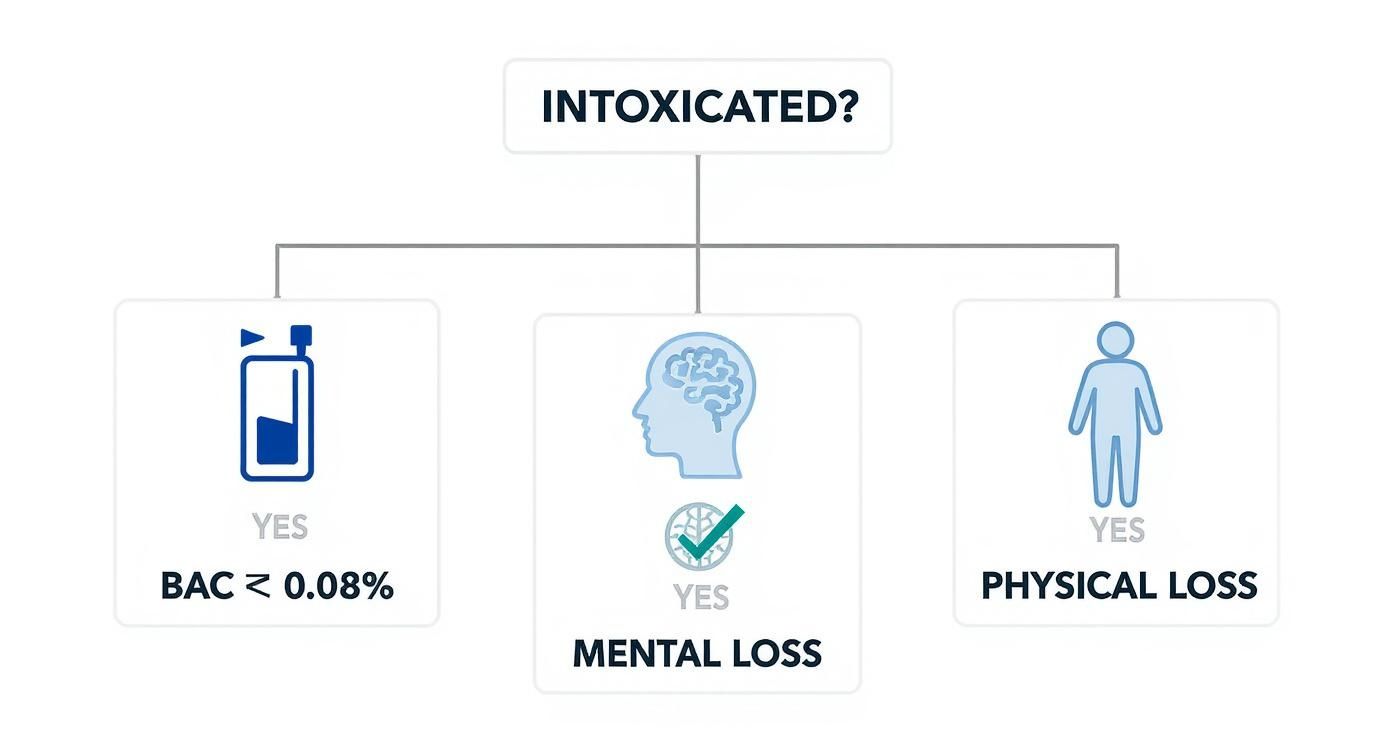 INTOXICATED?

YES

BAC < 0.08%

YES

MENTAL LOSS

YES

PHYSICAL LOSS