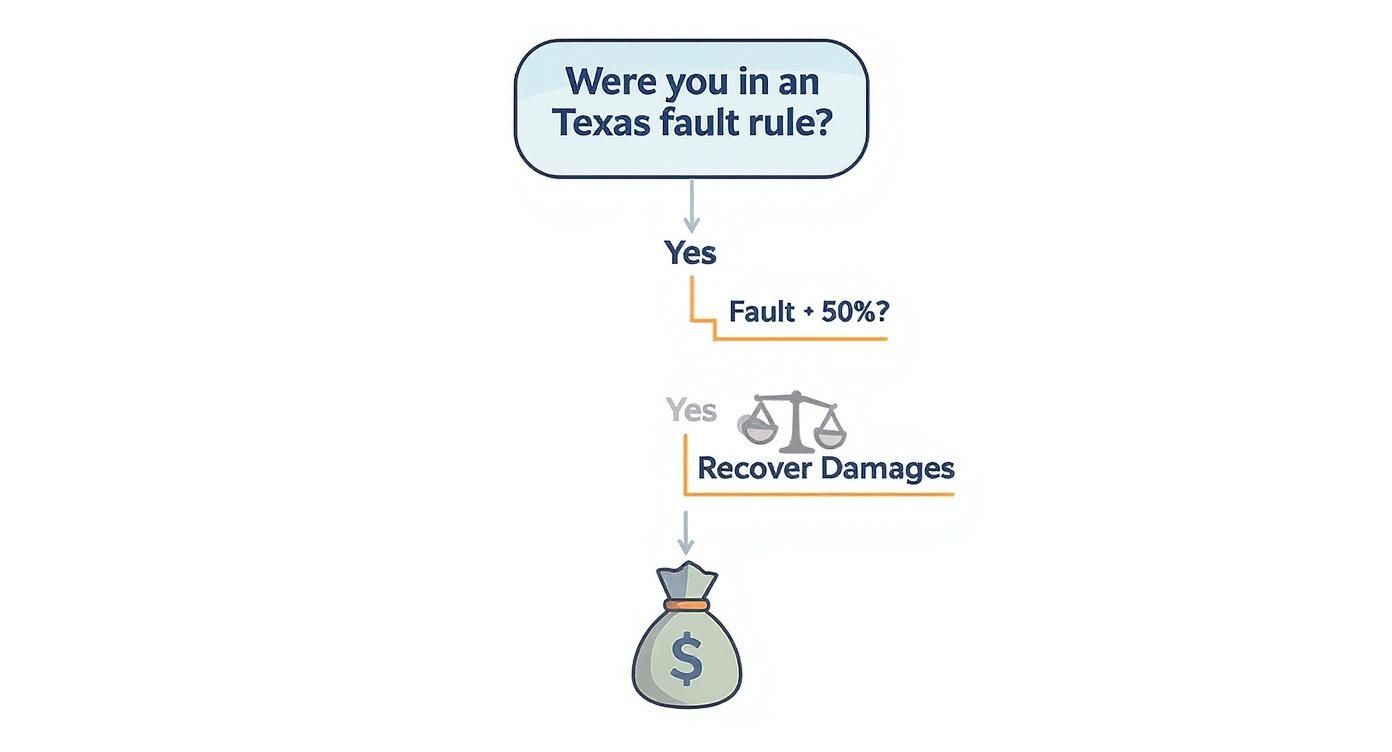 Were you in an Texas fault rule?

Yes

Fault + 50%?

Yes

Recover Damages

$