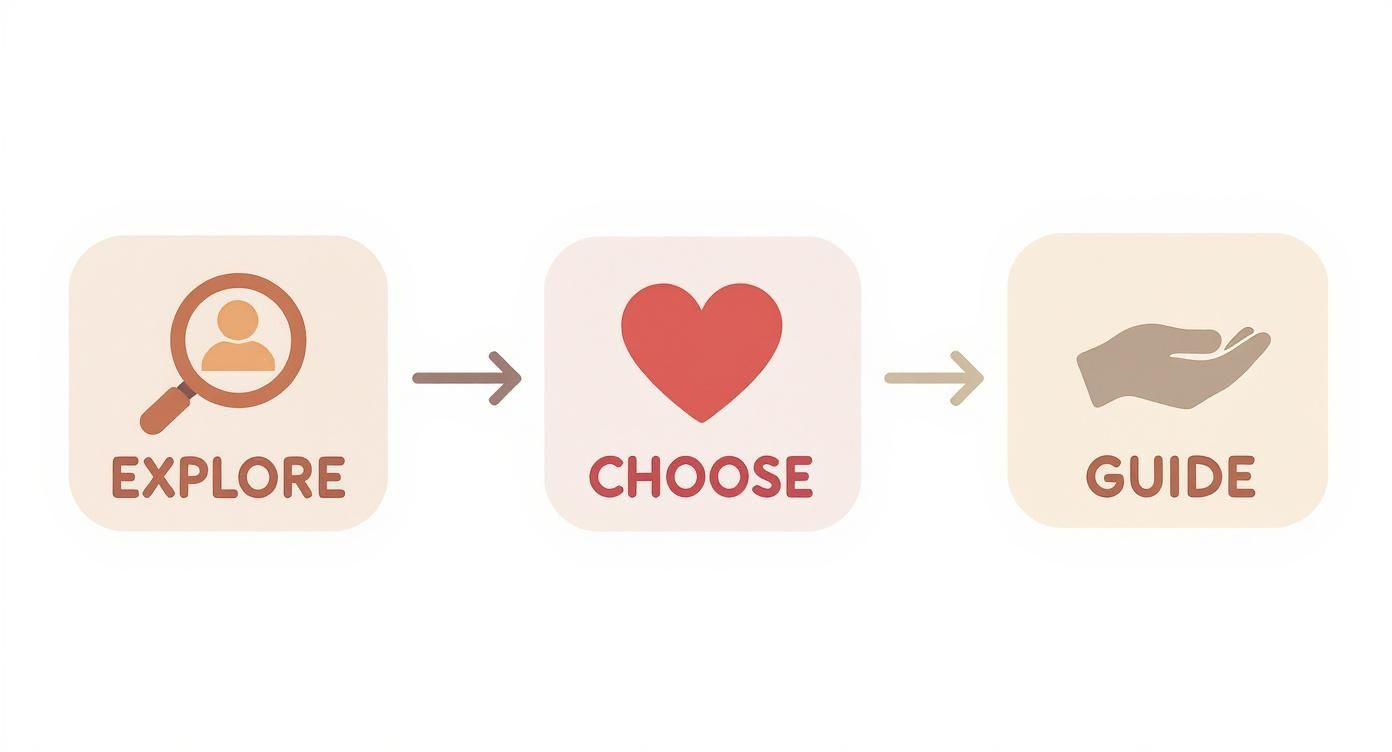 EXPLORE

CHOOSE

GUIDE