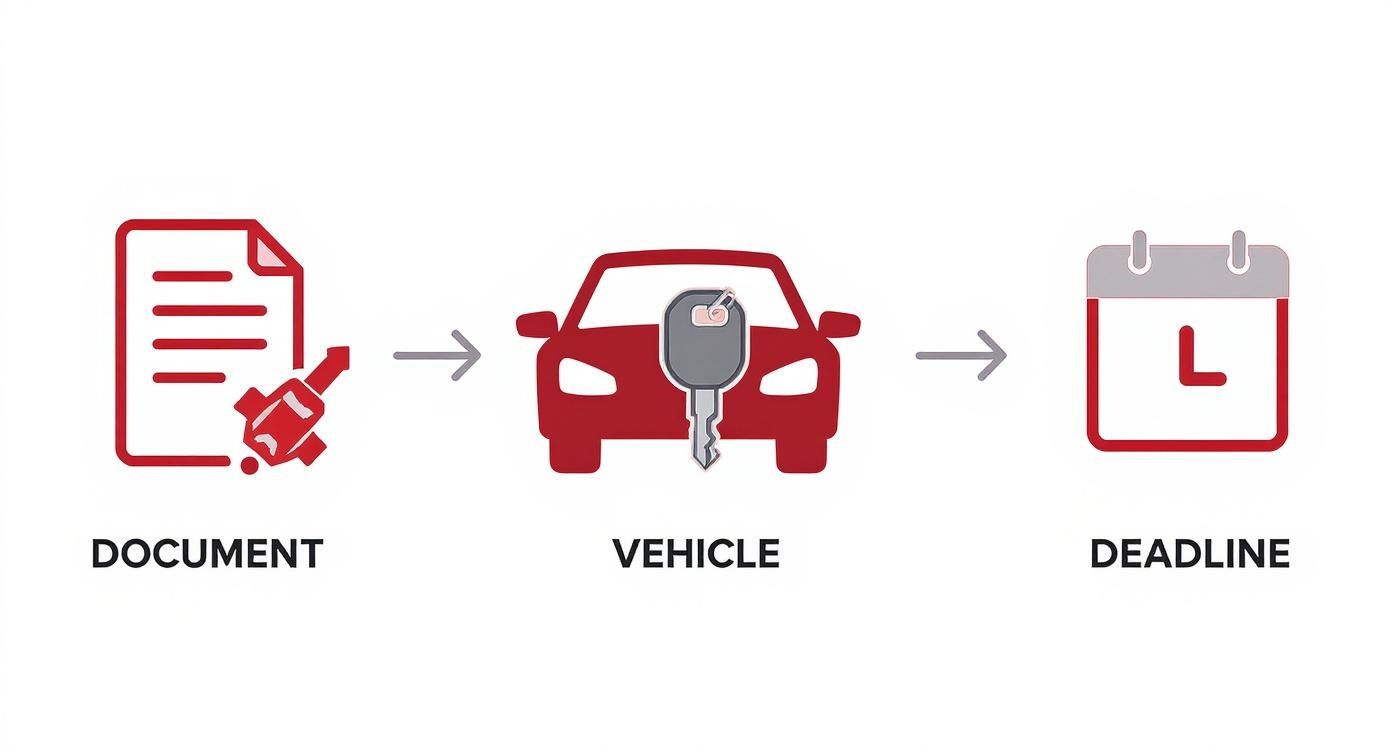 DOCUMENT

VEHICLE

DEADLINE