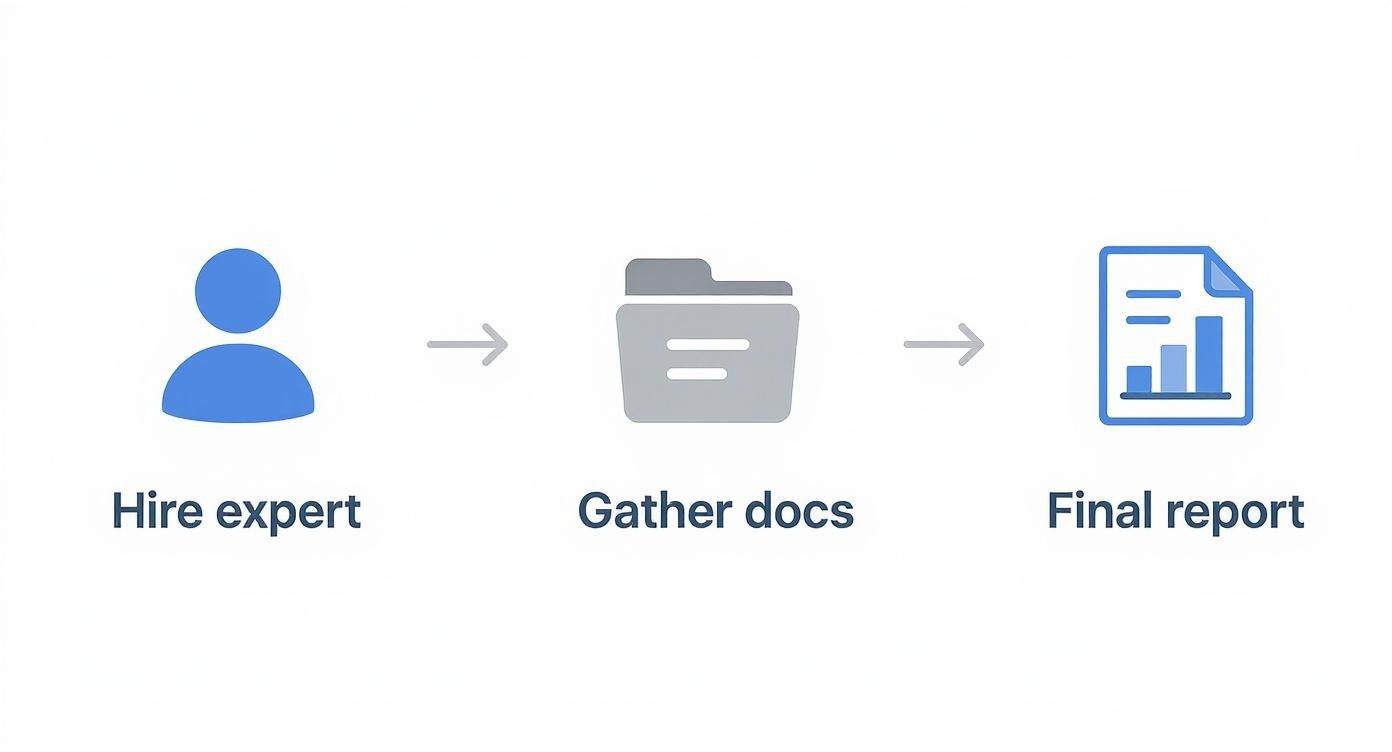 Hire expert

Gather docs

Final report