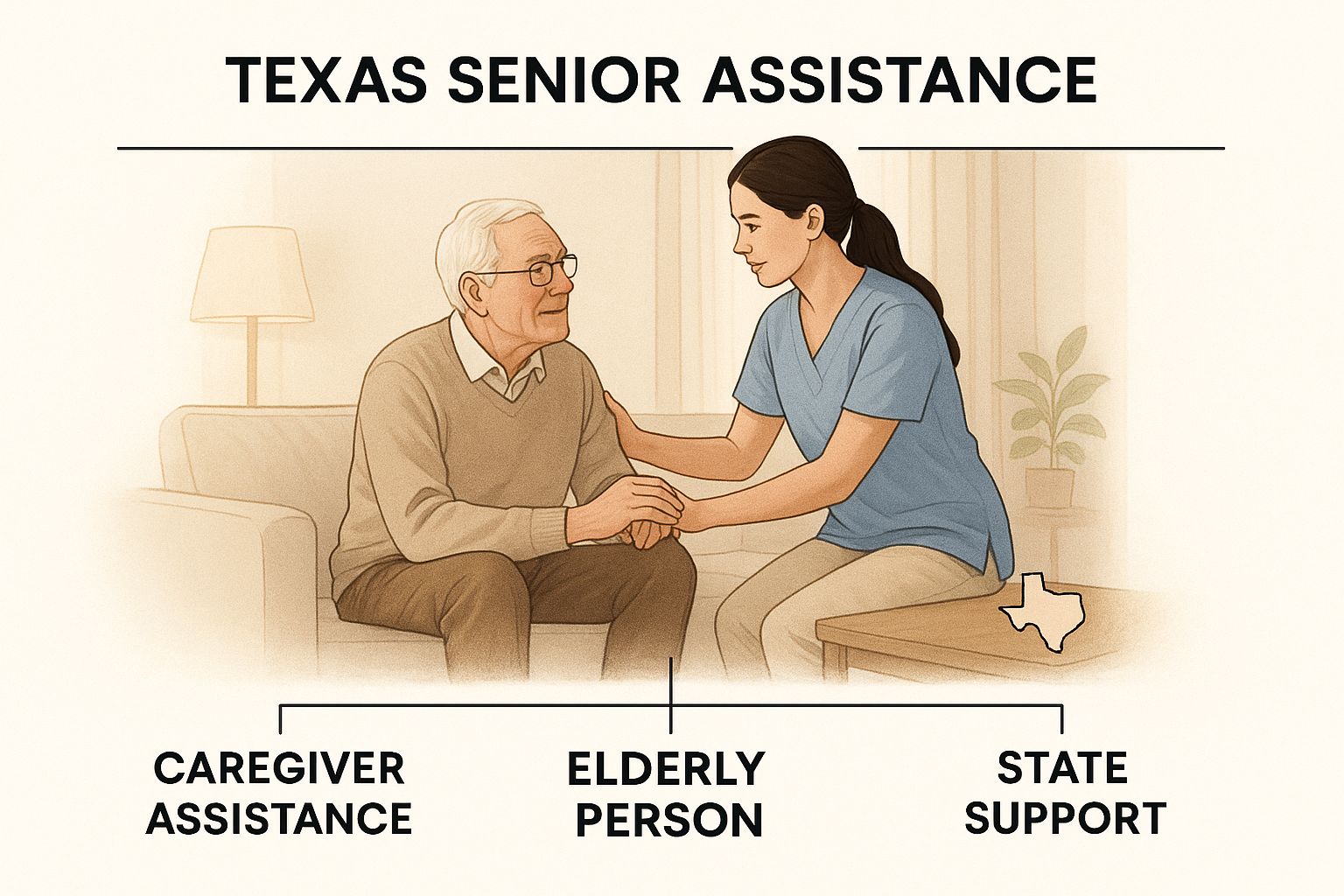 TEXAS SENIOR ASSISTANCE

CAREGIVER ASSISTANCE

ELDERLY PERSON

STATE SUPPORT