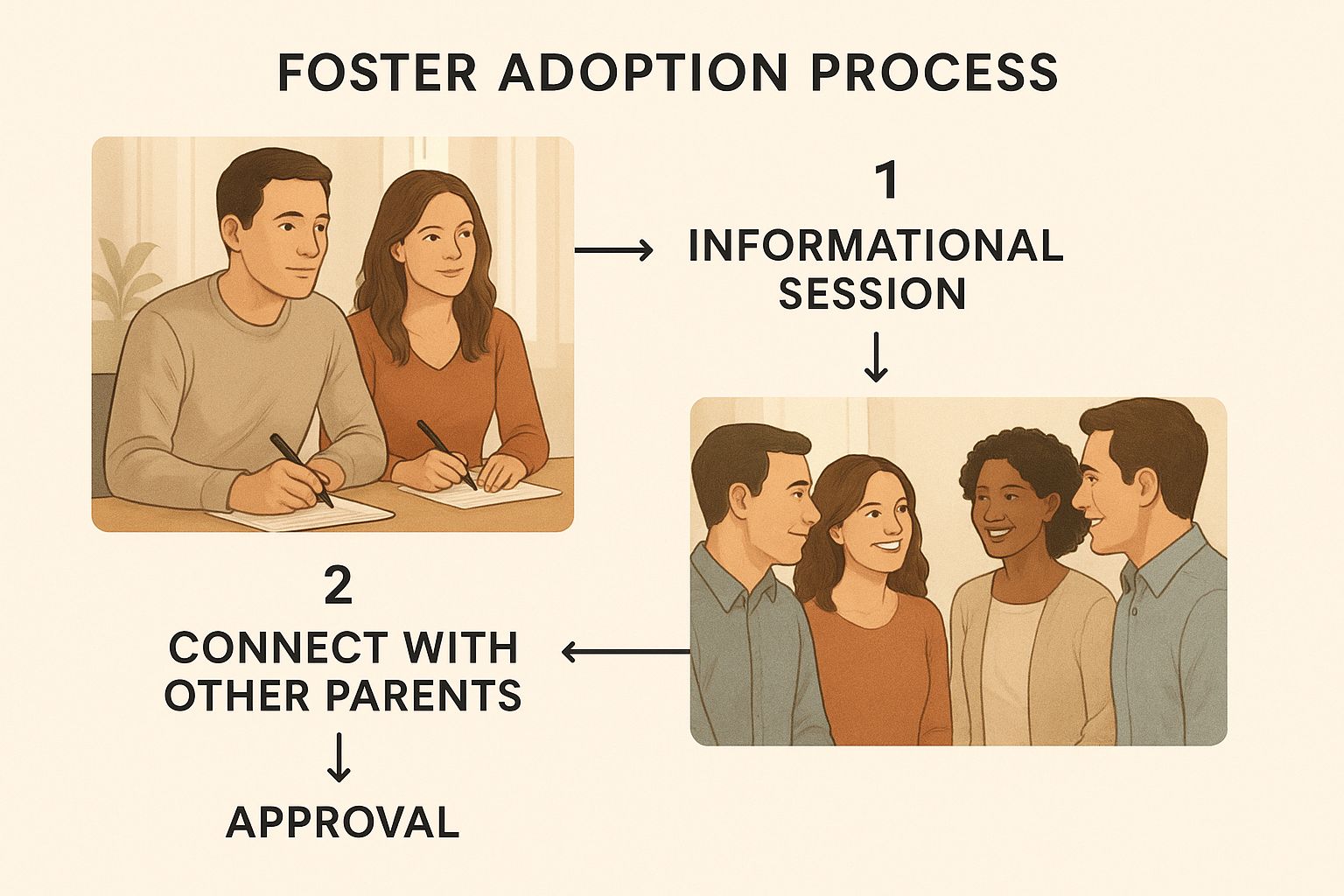 FOSTER ADOPTION PROCESS

1
INFORMATIONAL SESSION

2
CONNECT WITH OTHER PARENTS

APPROVAL