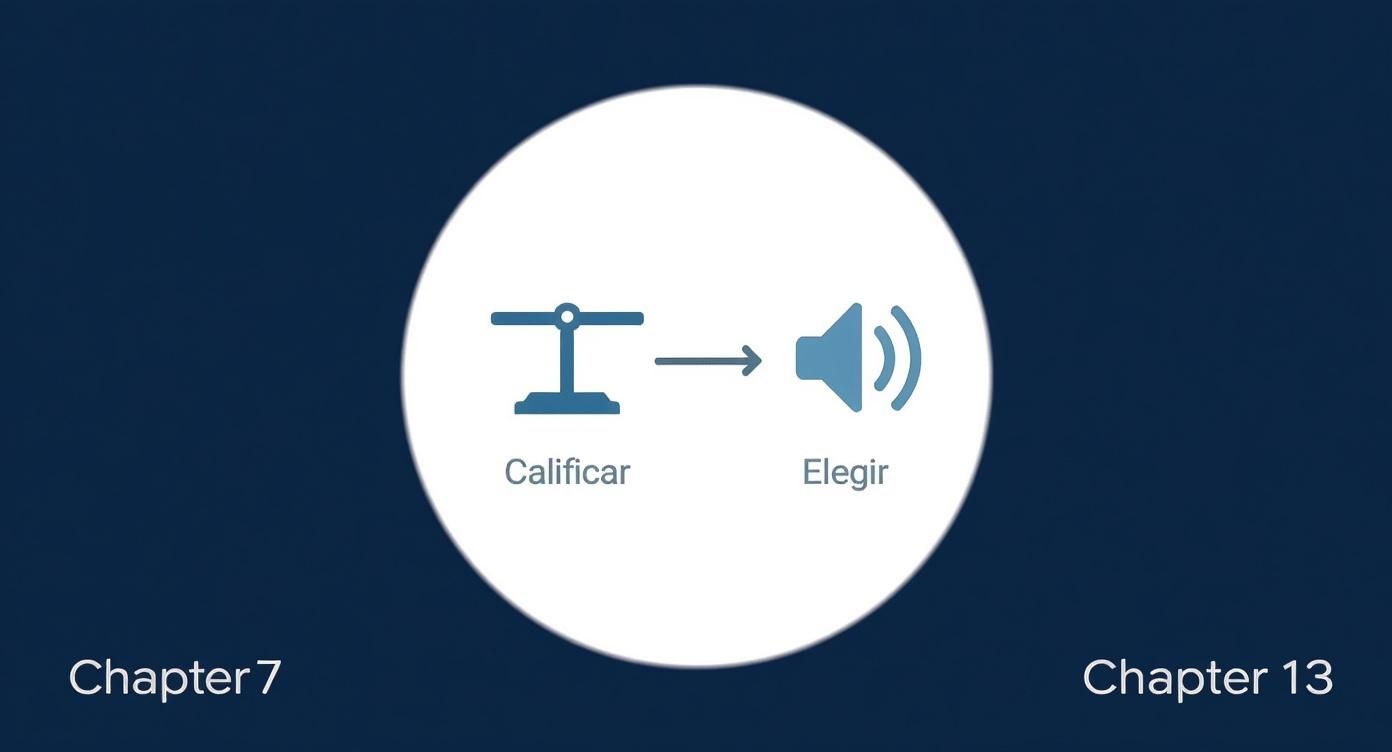 Calificar

Elegir

Chapter 7

Chapter 13