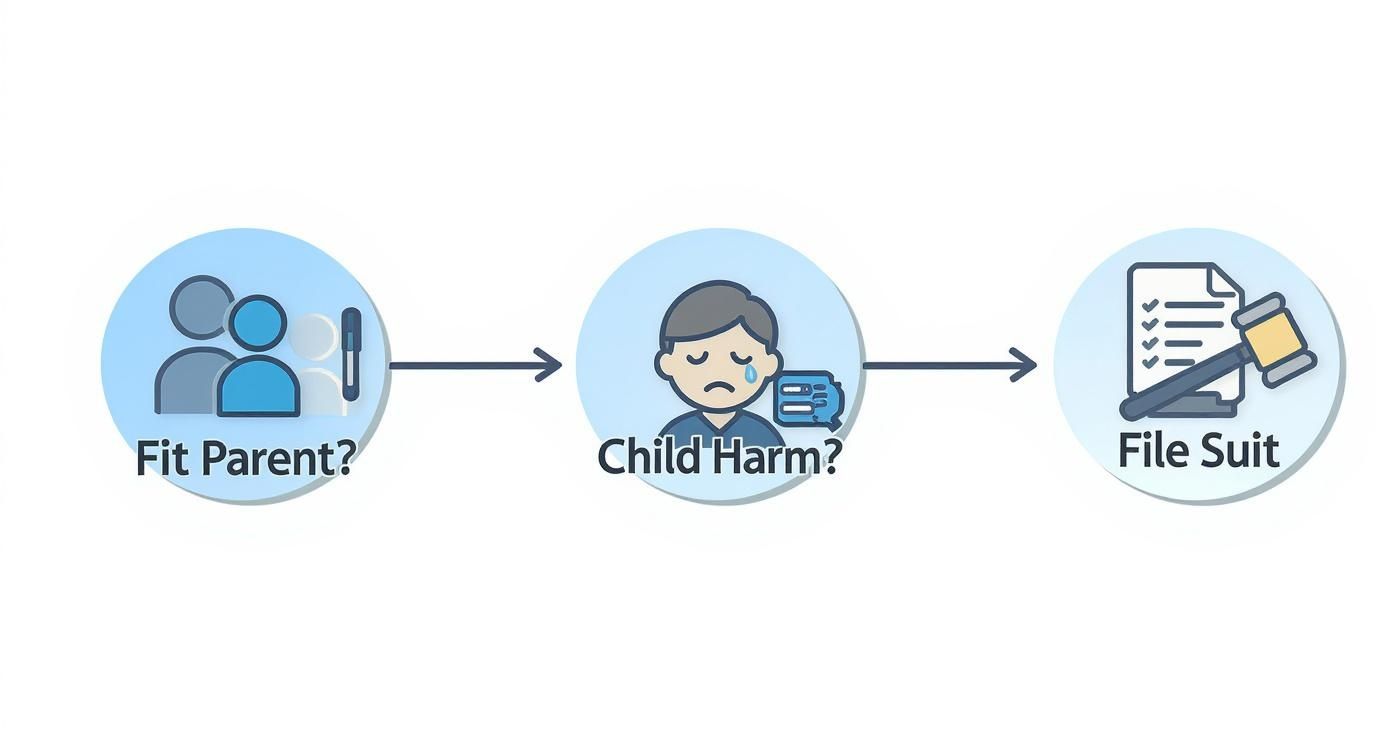 Fit Parent?

Child Harm?

File Suit