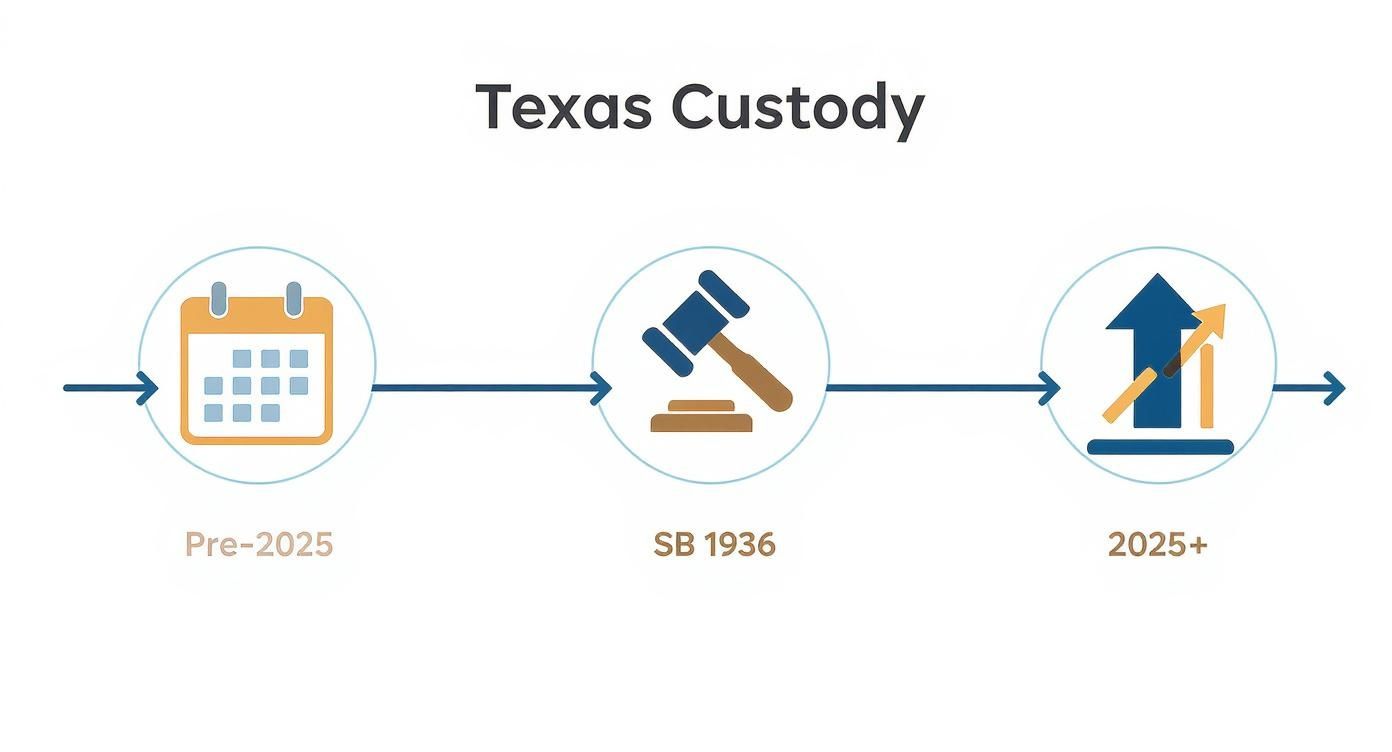 Texas Custody

Pre-2025

SB 1936

2025+