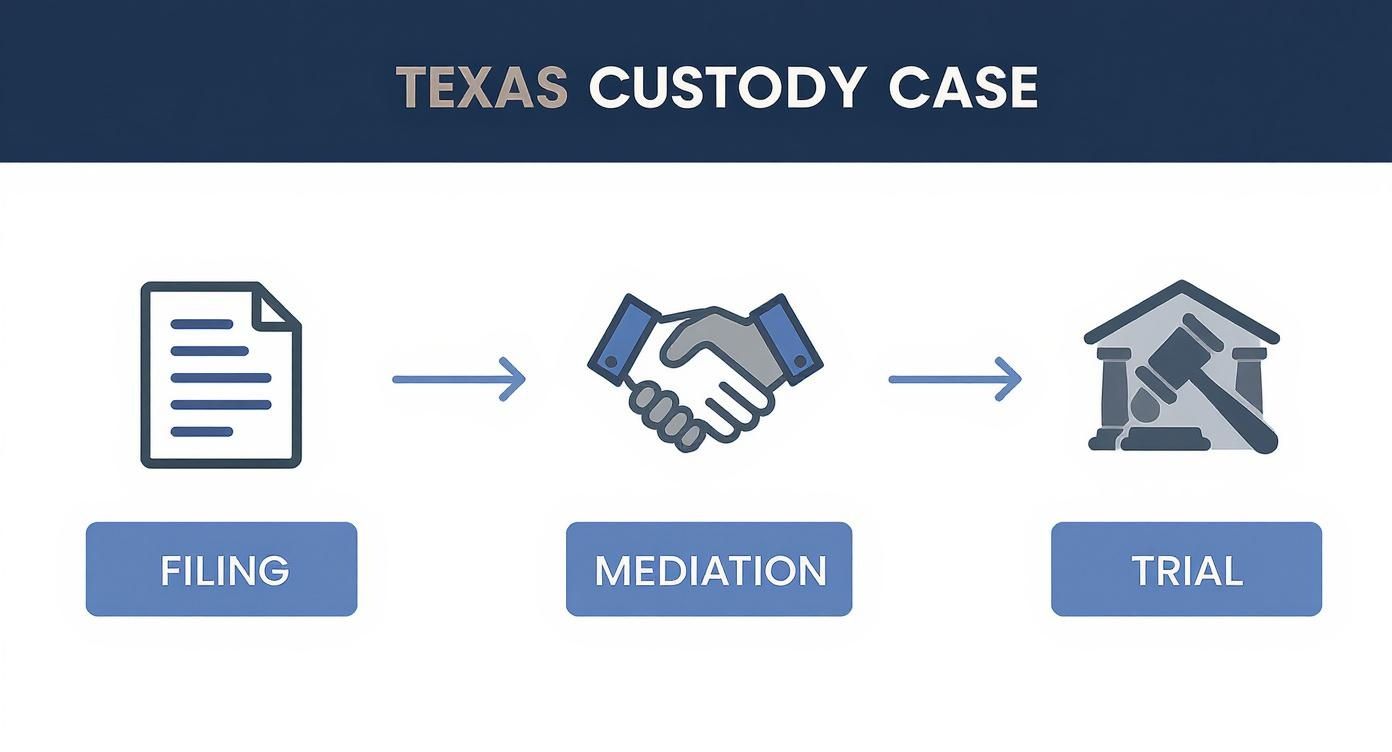 TEXAS CUSTODY CASE

FILING

MEDIATION

TRIAL