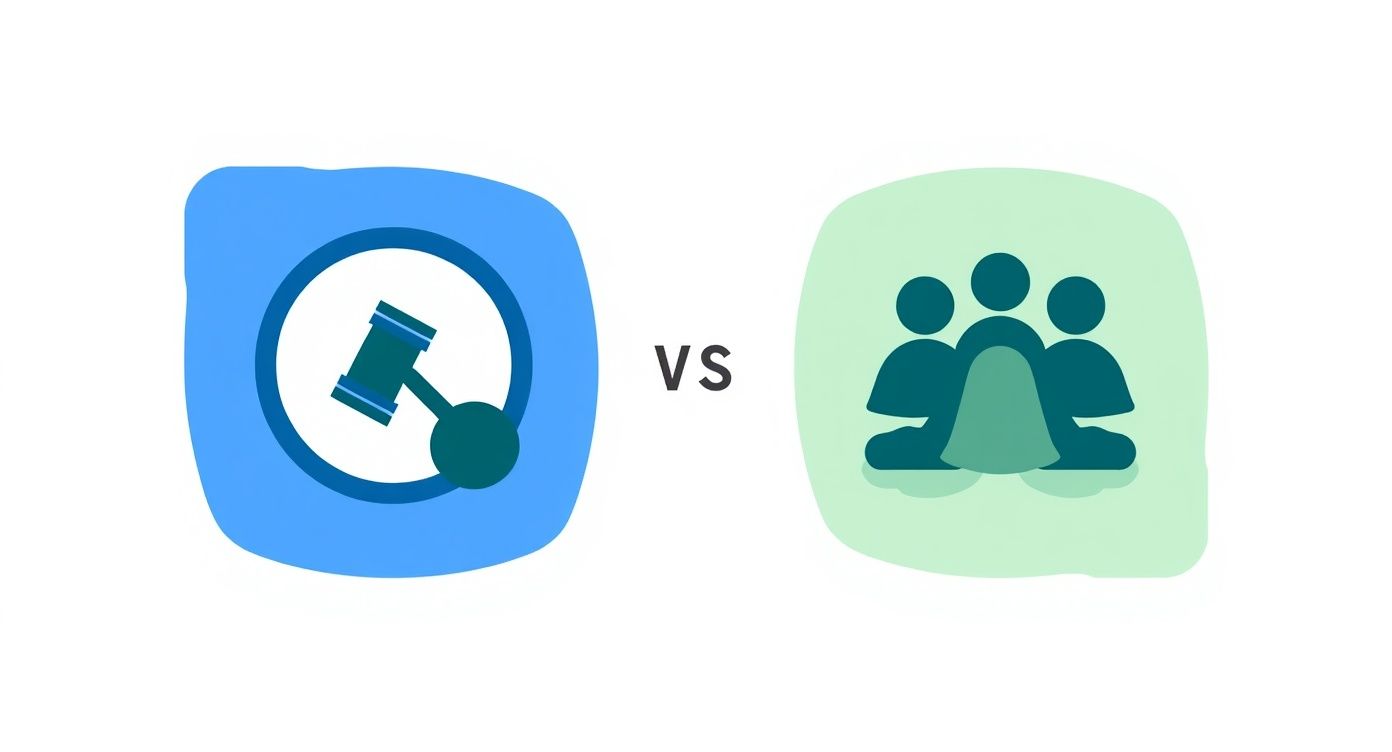 VS