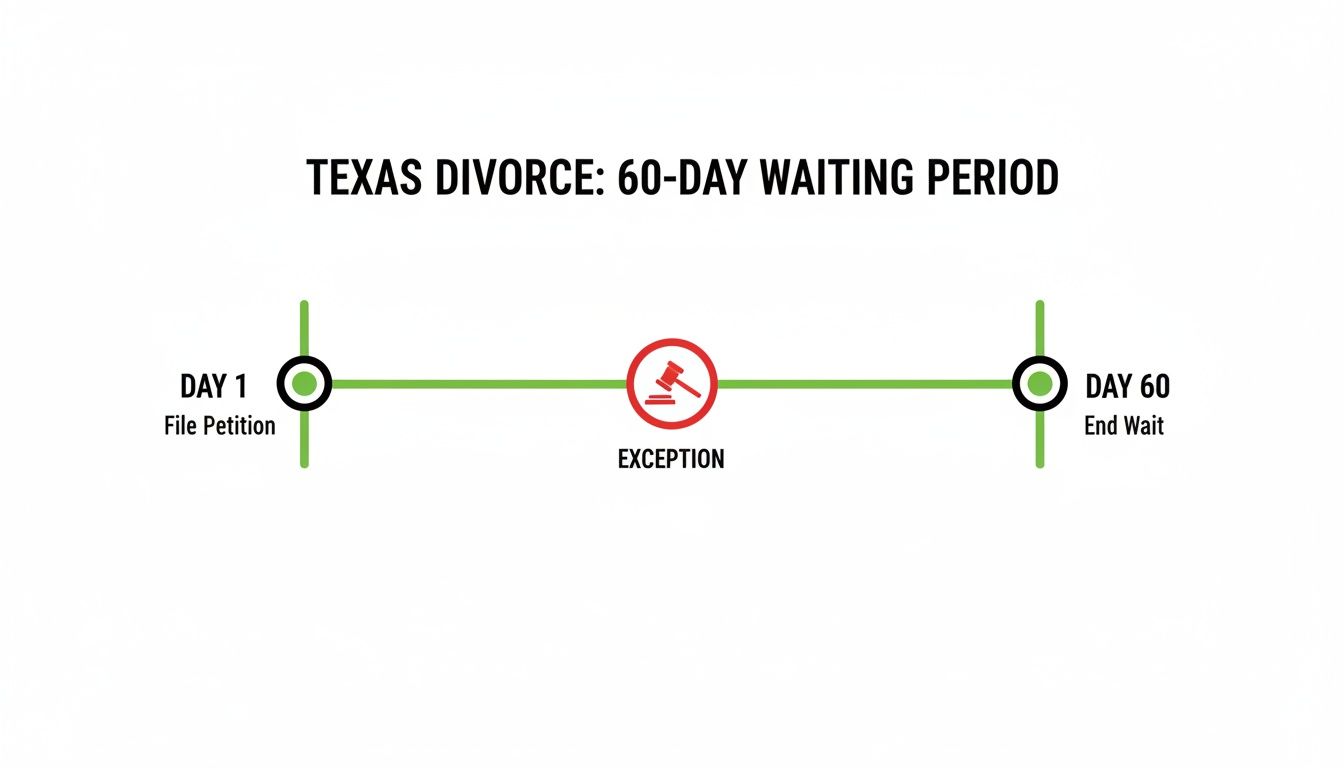 TEXAS DIVORCE: 60-DAY WAITING PERIOD

DAY 1
File Petition

EXCEPTION

DAY 60
End Wait