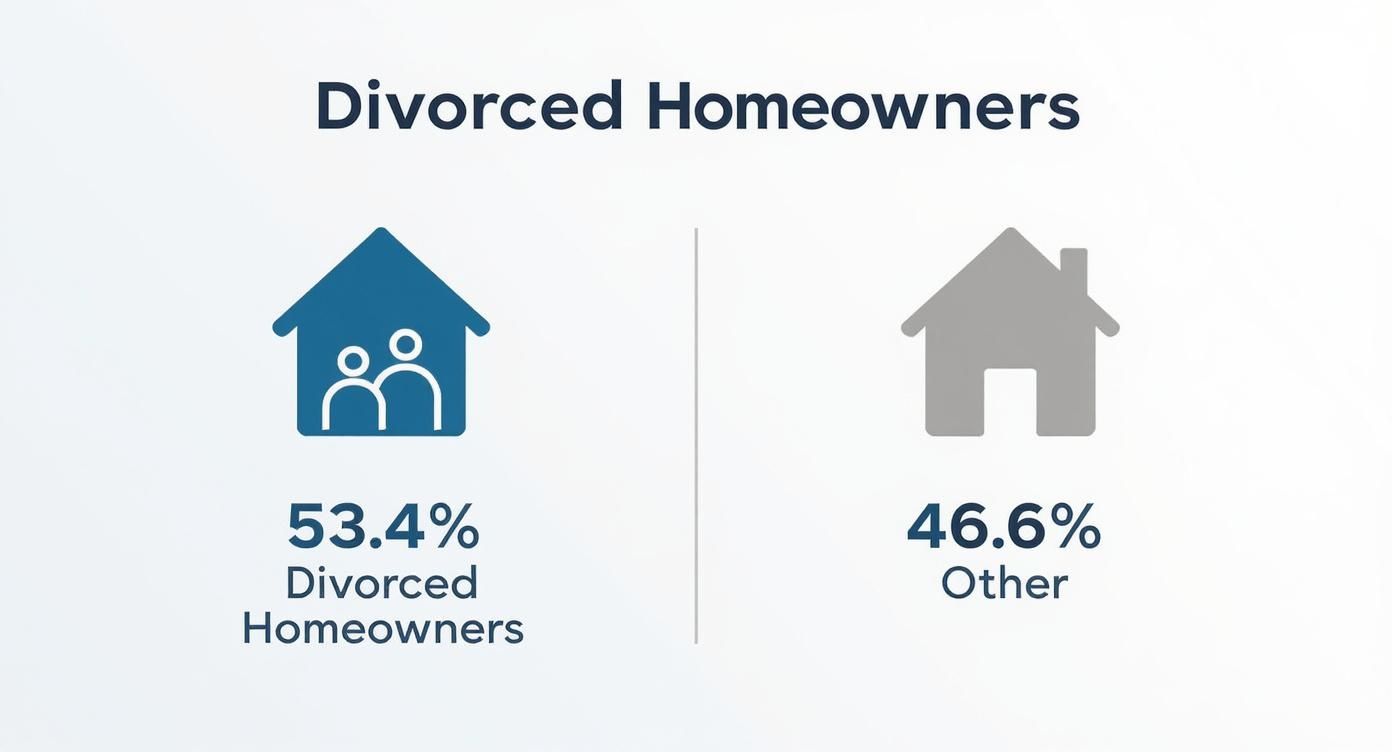 Divorced Homeowners

53.4%
Divorced Homeowners

46.6%
Other