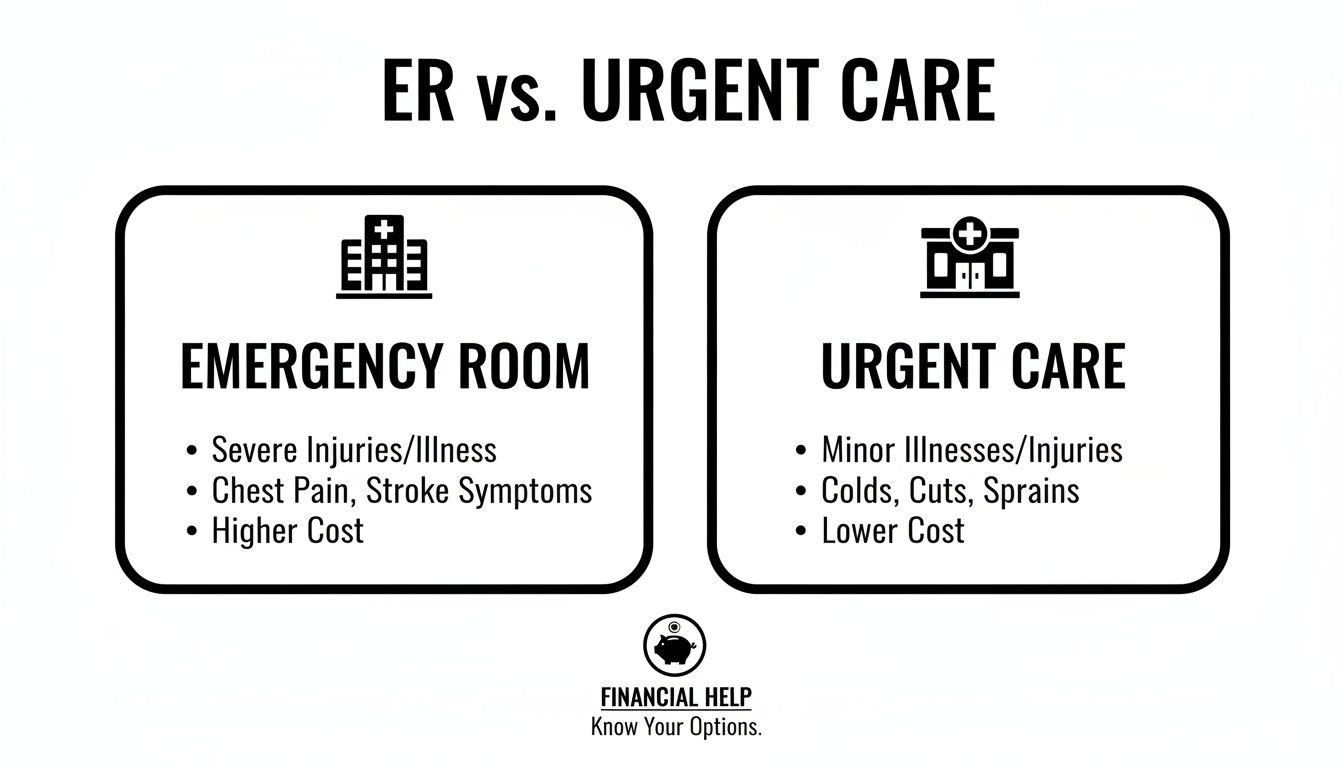 ER vs. URGENT CARE

EMERGENCY ROOM

• Severe Injuries/Illness
• Chest Pain, Stroke Symptoms
• Higher Cost

URGENT CARE

• Minor Illnesses/Injuries
• Colds, Cuts, Sprains
• Lower Cost

FINANCIAL HELP
Know Your Options.