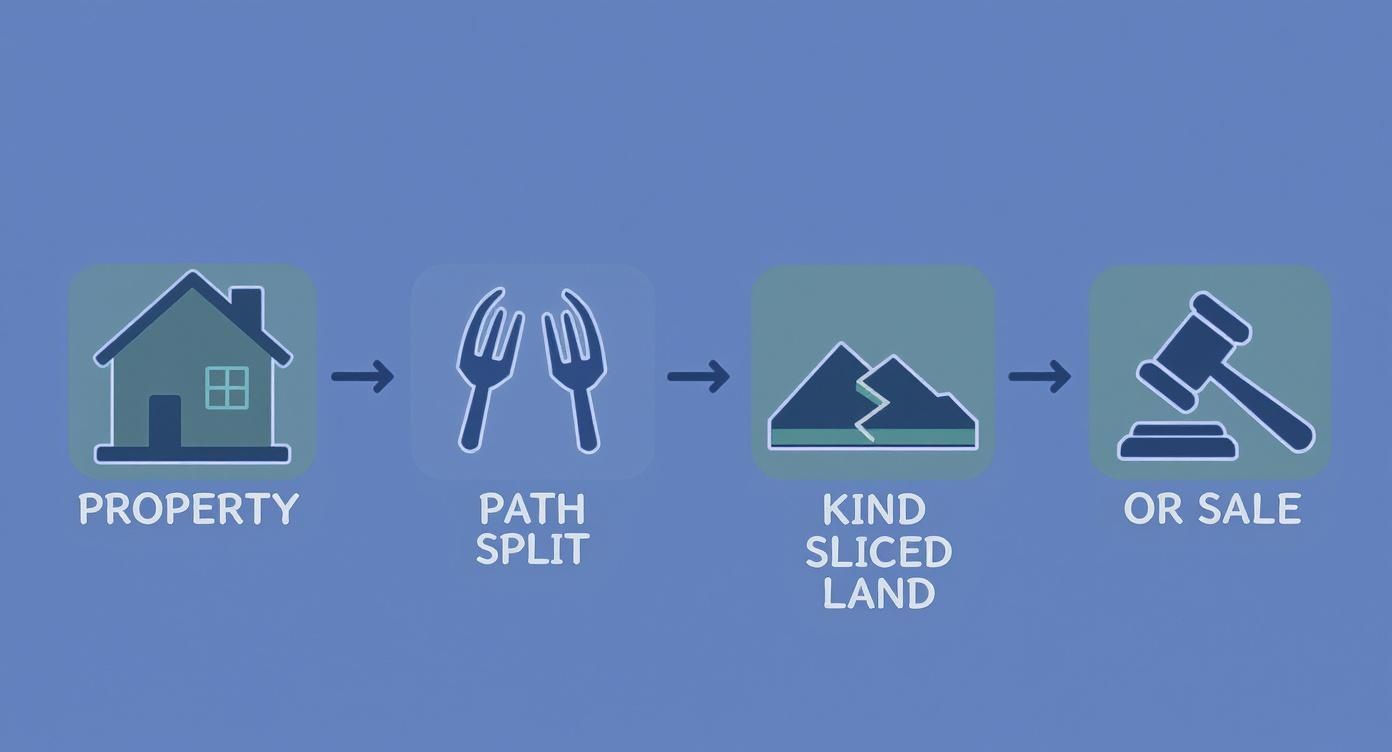 PROPERTY

PATH SPLIT

KIND SLICED LAND

OR SALE