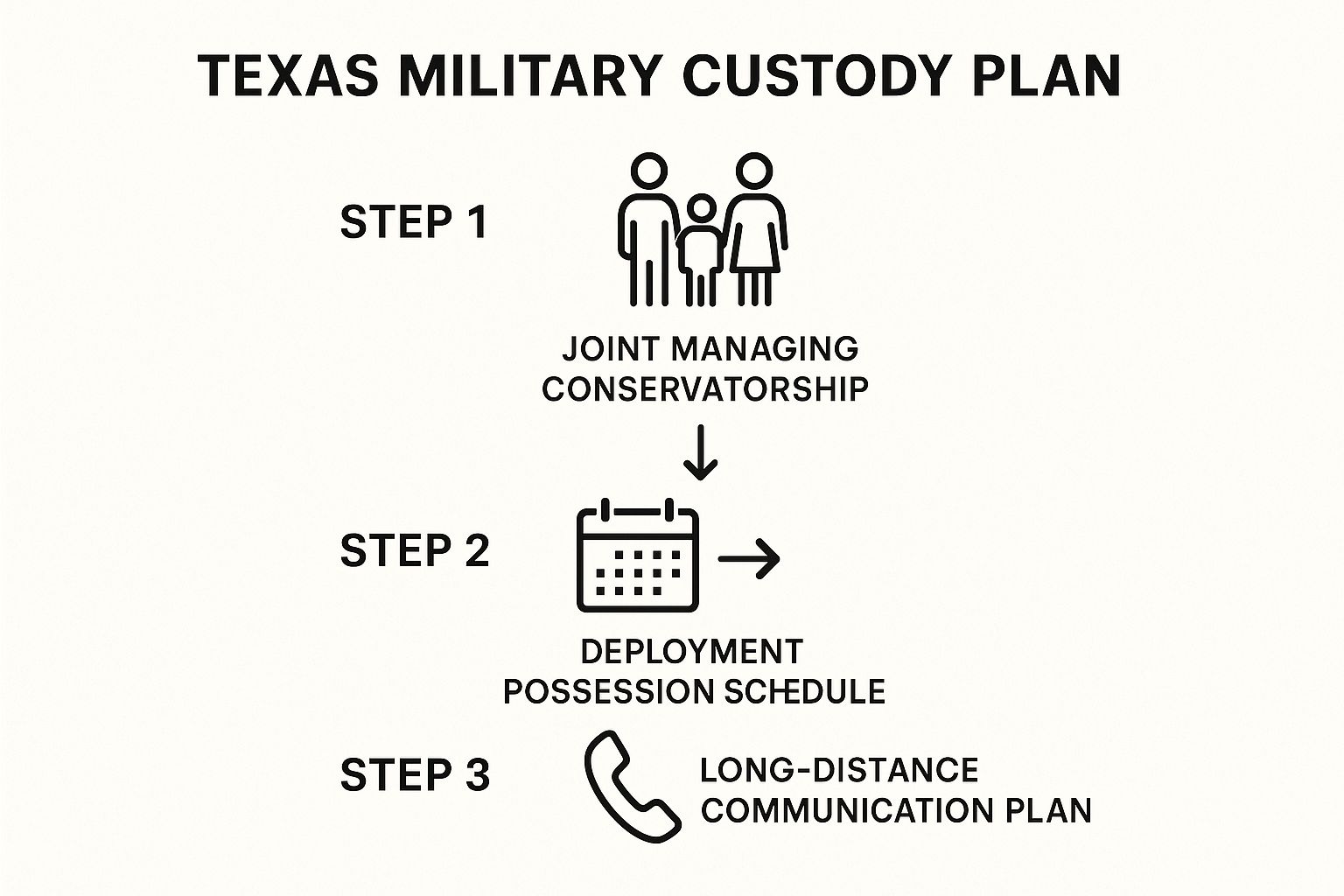 TEXAS MILITARY CUSTODY PLAN

STEP 1

JOINT MANAGING CONSERVATORSHIP

STEP 2

DEPLOYMENT POSSESSION SCHEDULE

STEP 3

LONG-DISTANCE COMMUNICATION PLAN