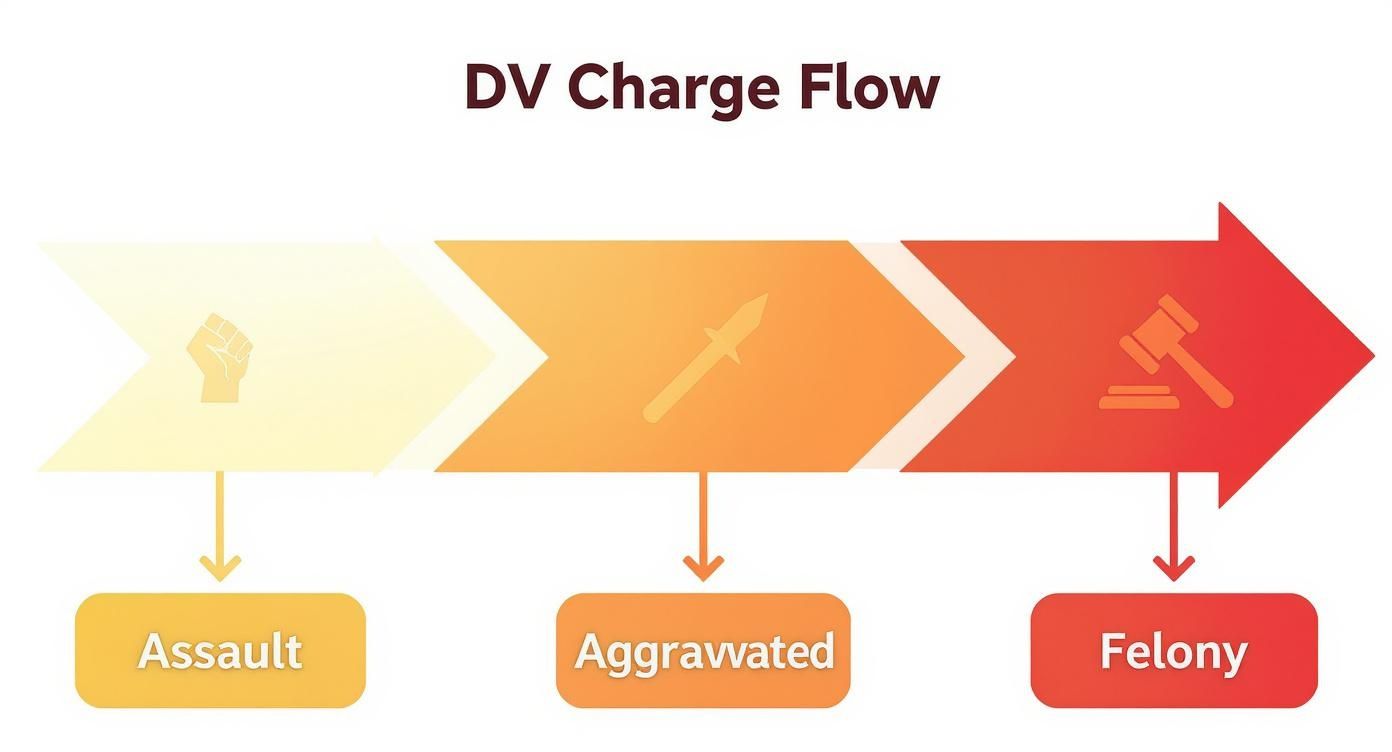 DV Charge Flow

Assault

Aggrawated

Felony