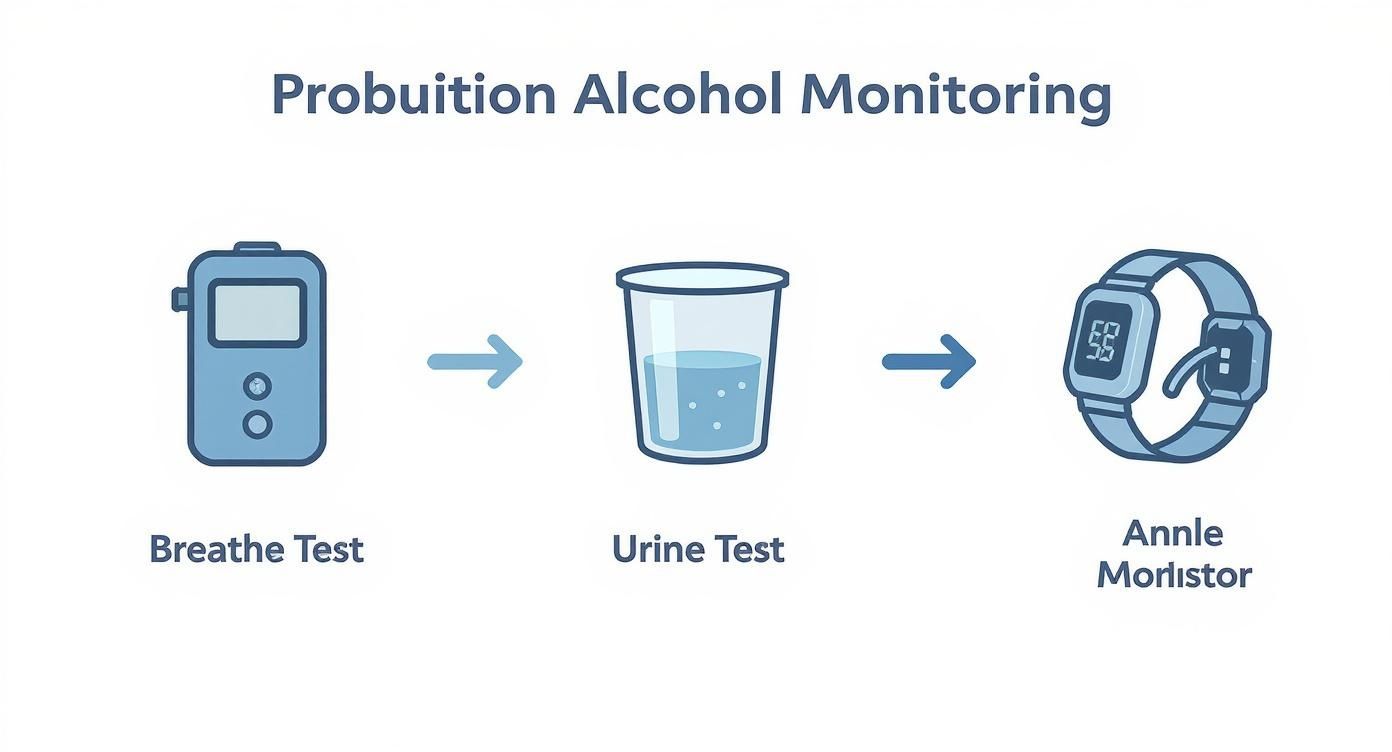 Probuition Alcohol Monitoring

Breathe Test

Urine Test

Annle Morlistor