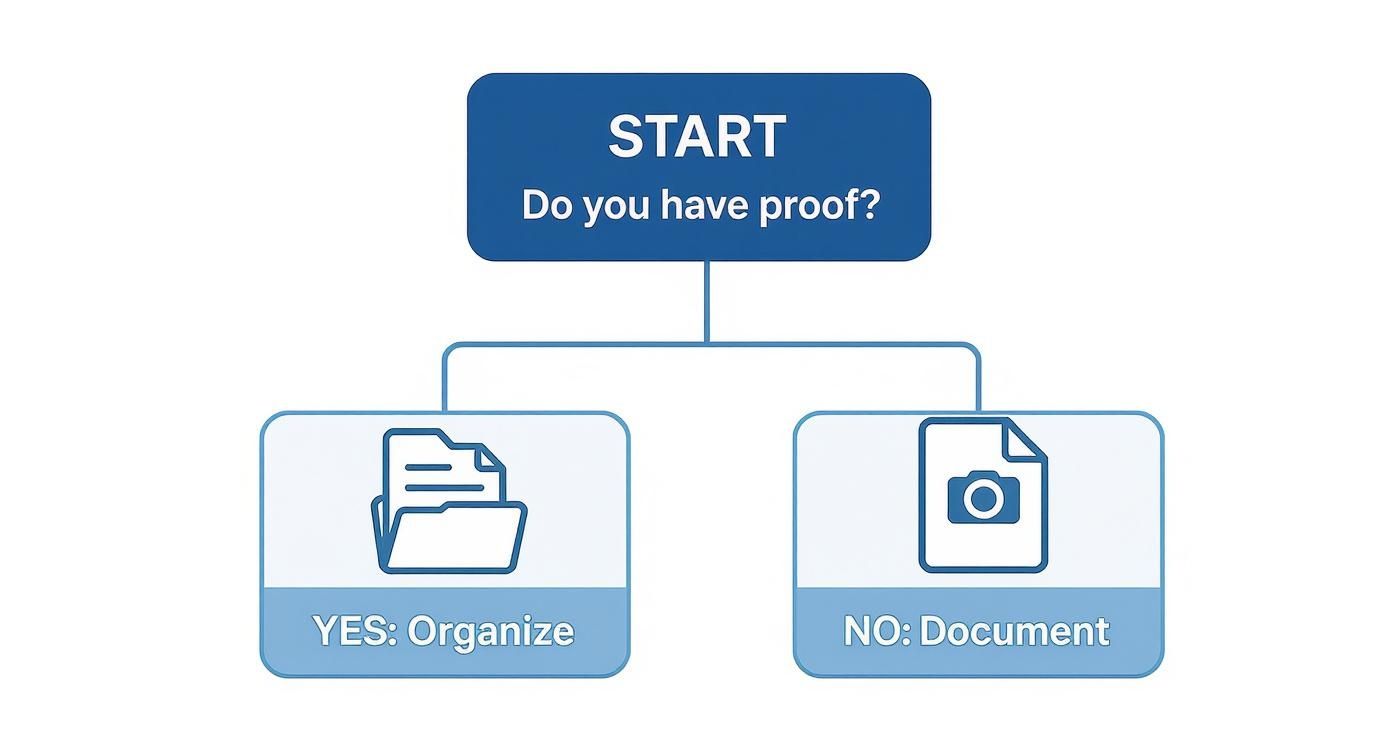 START
Do you have proof?

YES: Organize

NO: Document