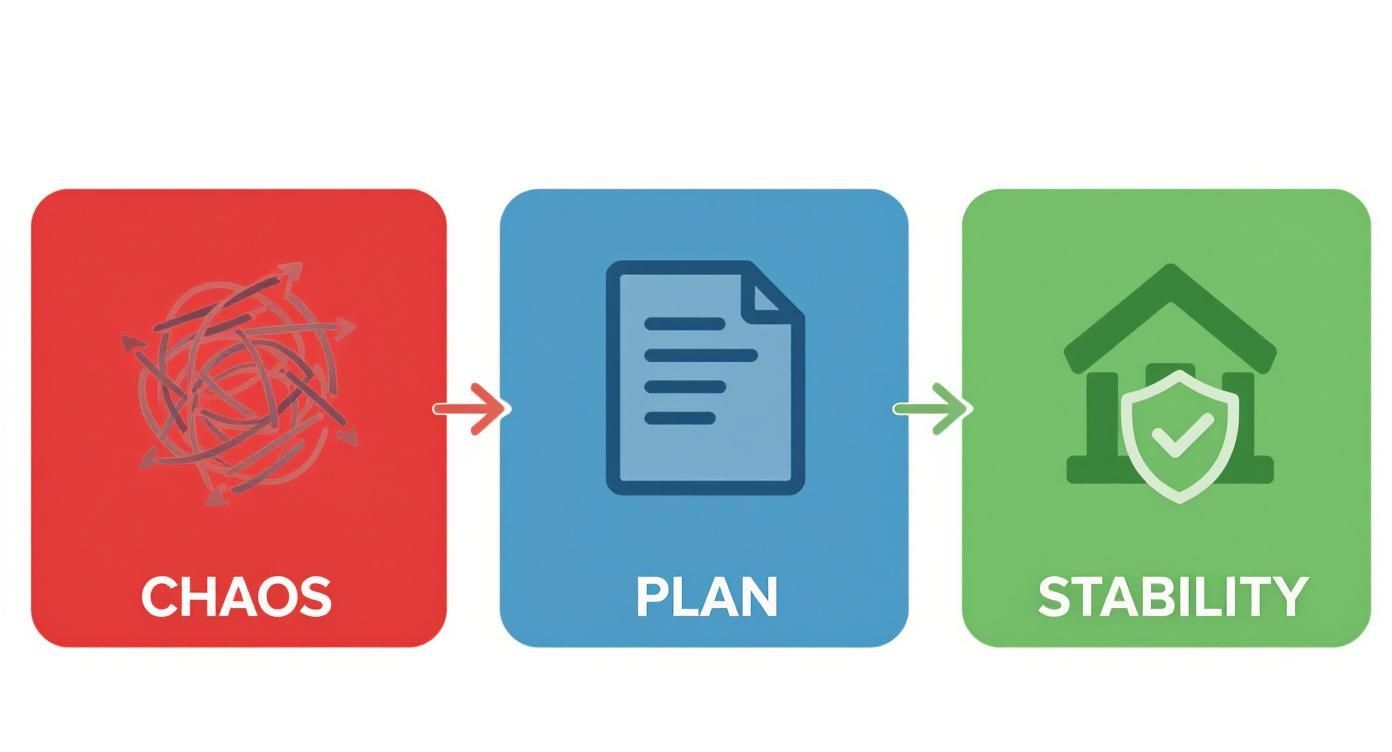 CHAOS

PLAN

STABILITY