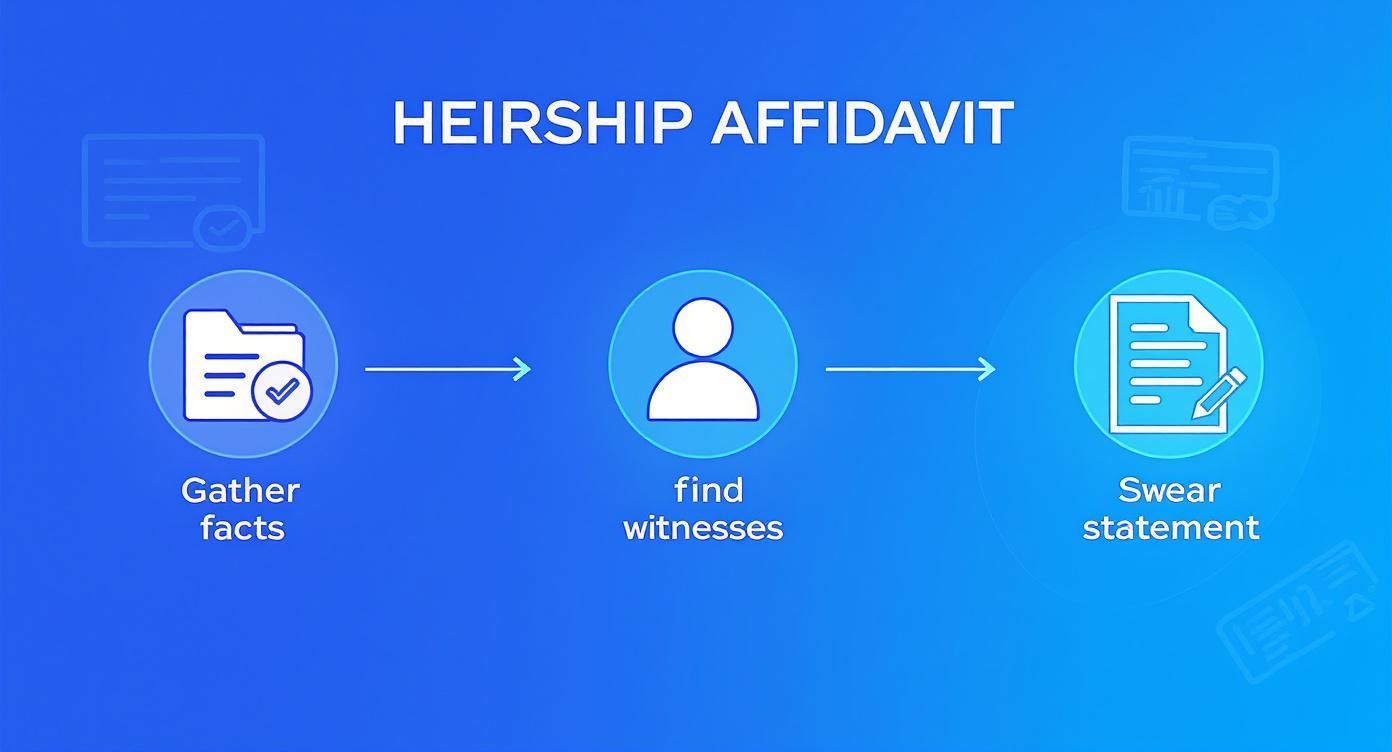 HEIRSHIP AFFIDAVIT

Gather facts

find witnesses

Swear statement