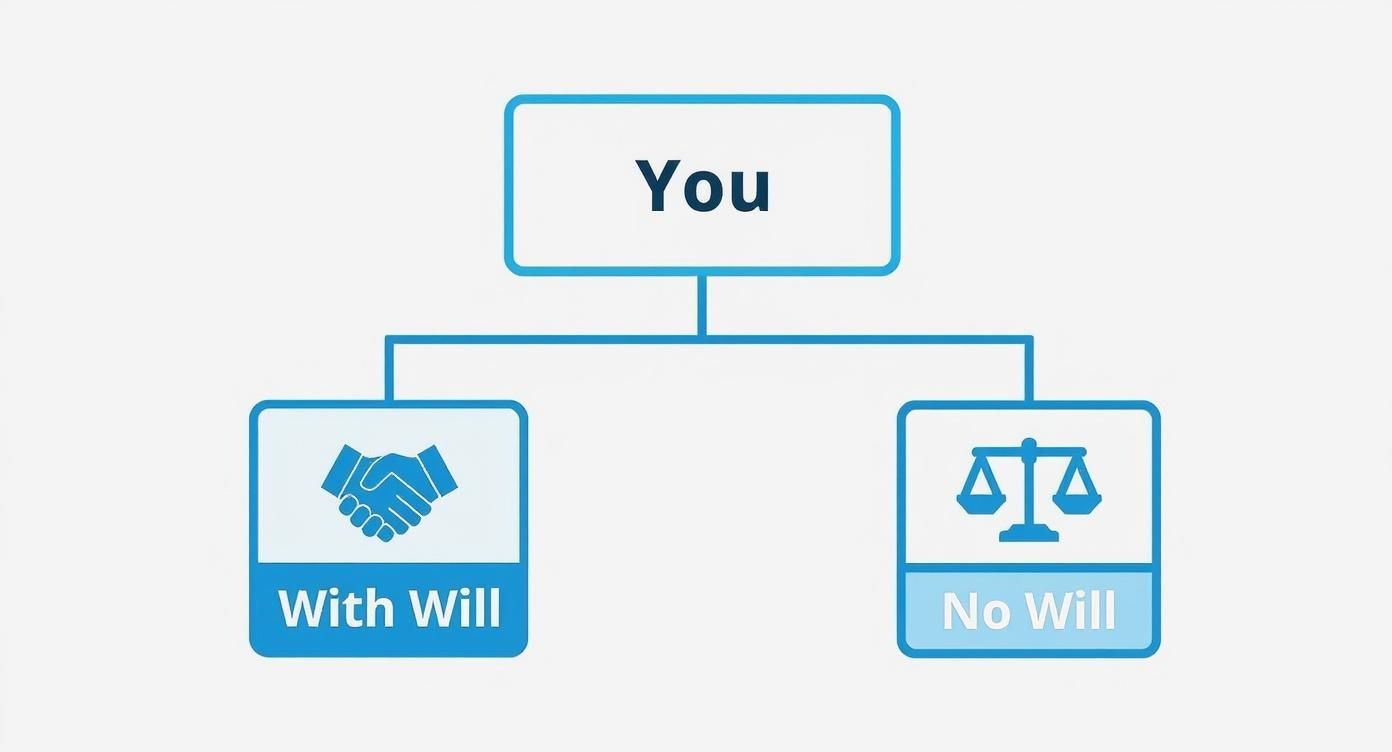 You

With Will

No Will