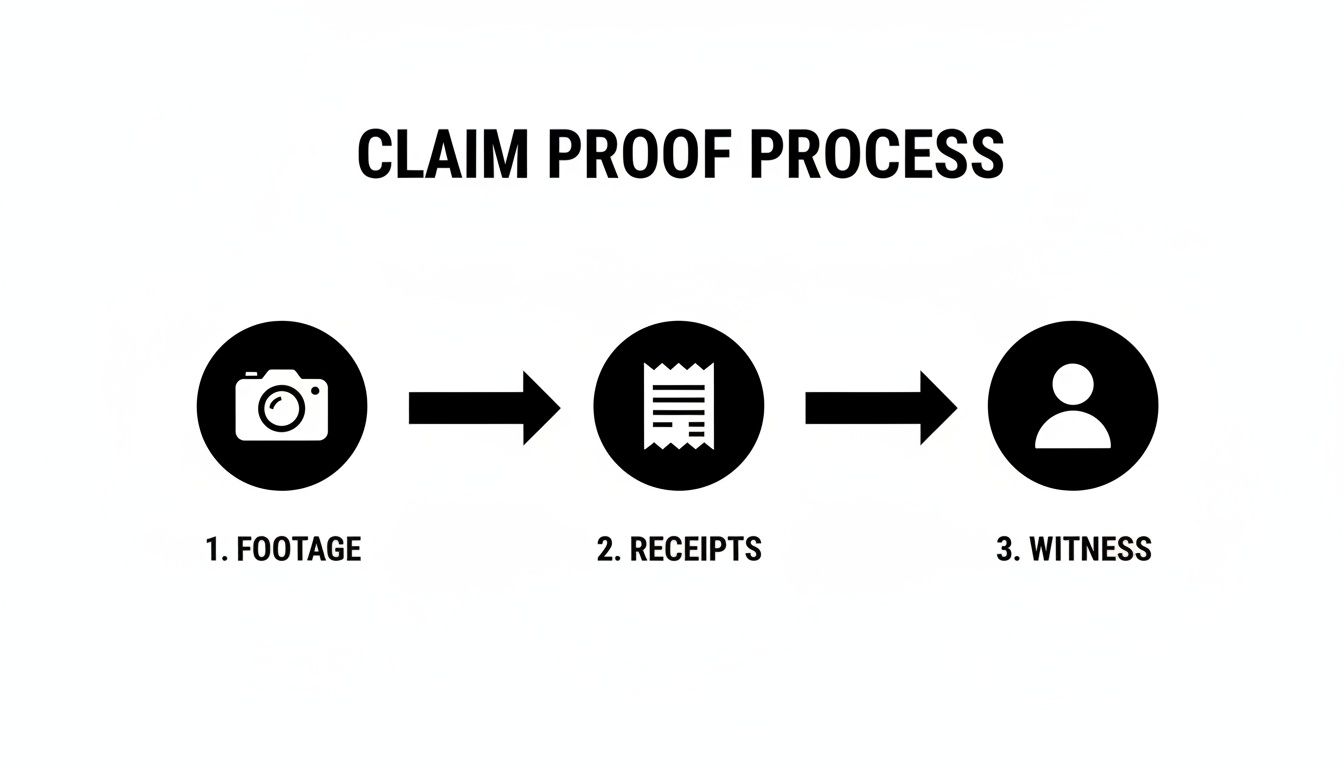 CLAIM PROOF PROCESS

1. FOOTAGE

2. RECEIPTS

3. WITNESS