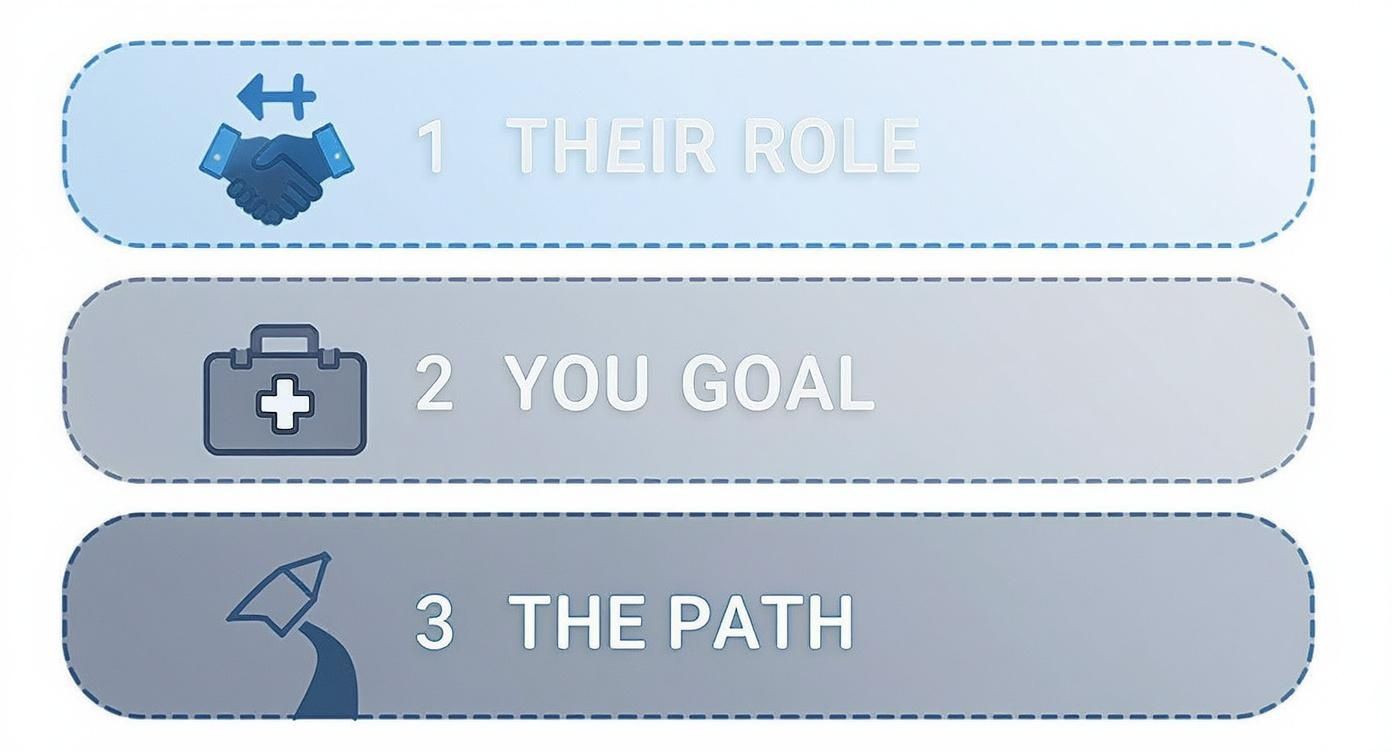 1 THEIR ROLE

2 YOU GOAL

3 THE PATH