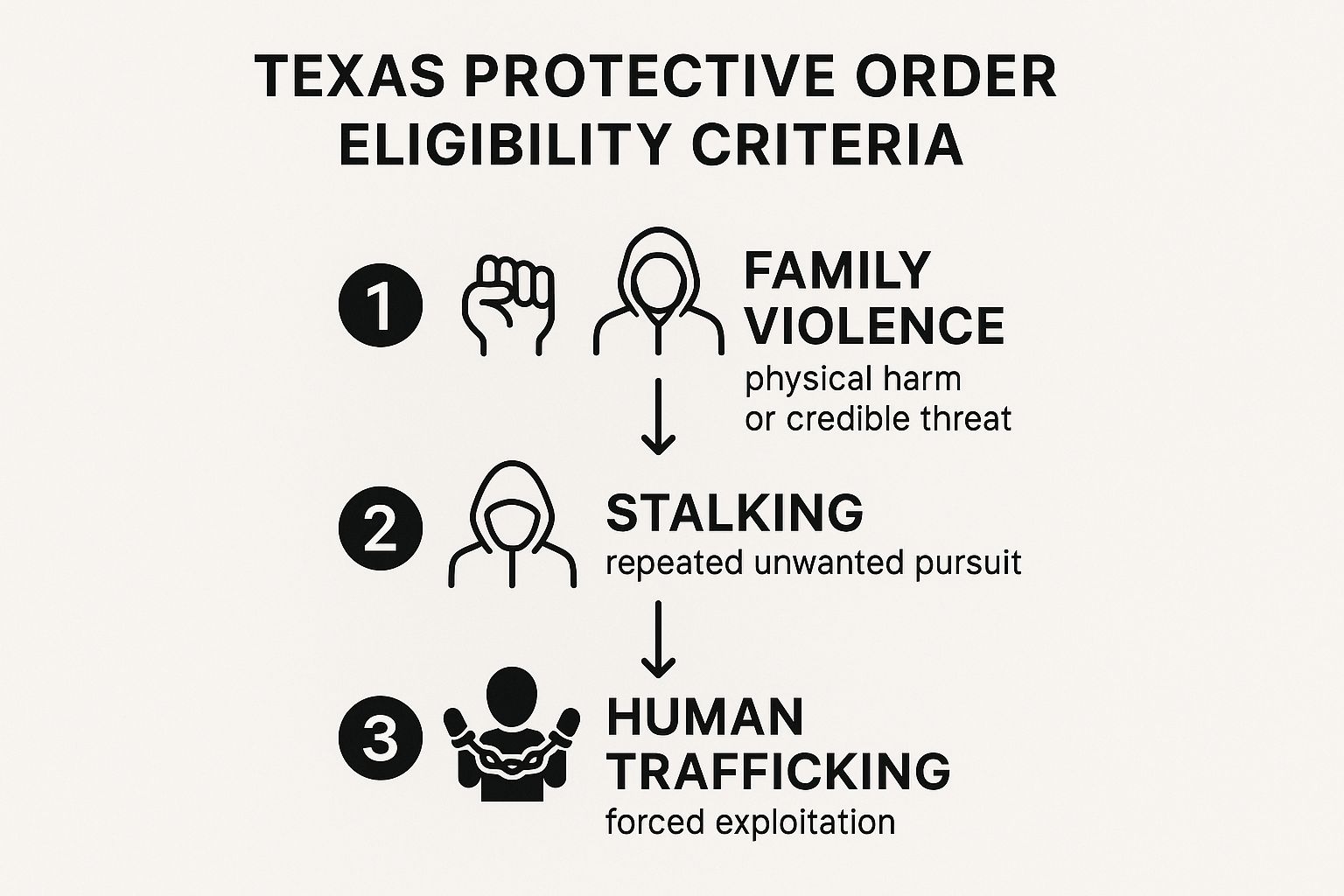 TEXAS PROTECTIVE ORDER ELIGIBILITY CRITERIA

1

FAMILY VIOLENCE

physical harm or credible threat

2

STALKING

repeated unwanted pursuit

3

HUMAN TRAFFICKING

forced exploitation