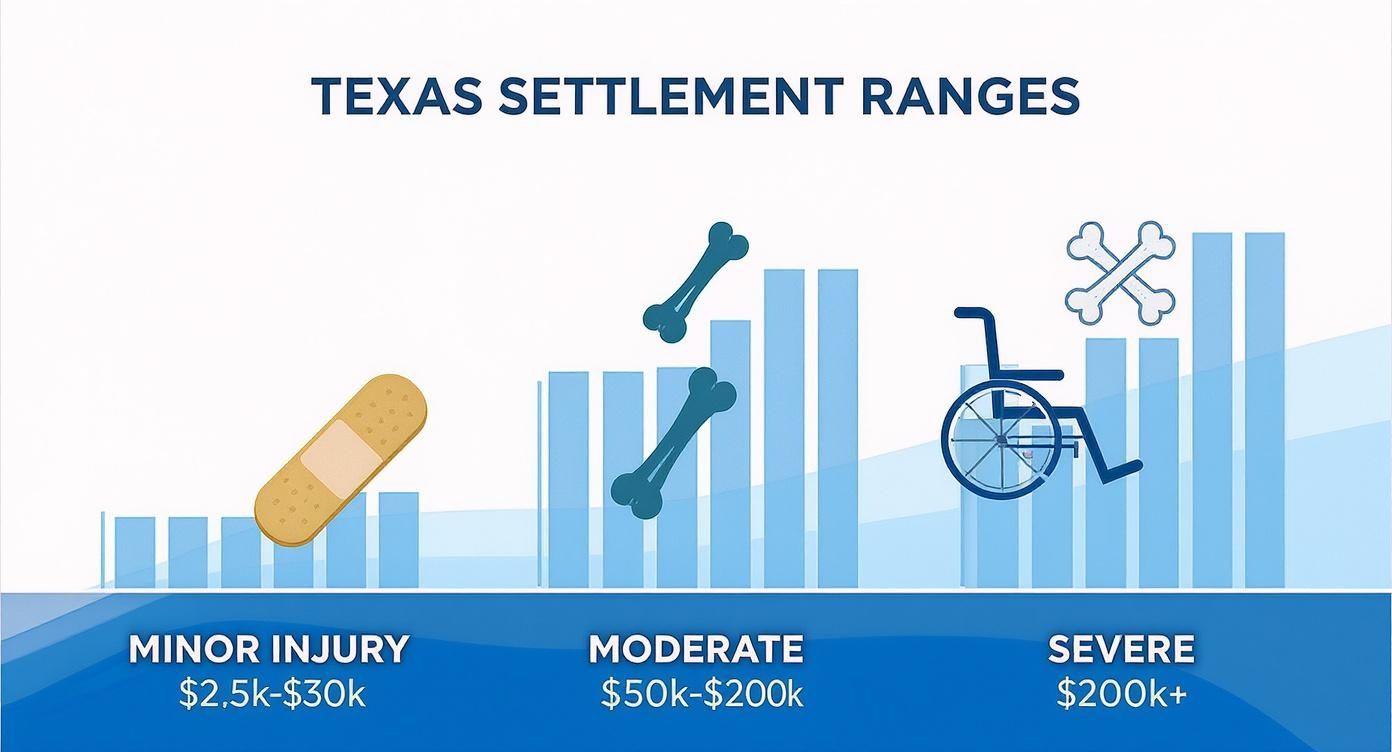 TEXAS SETTLEMENT RANGES

MINOR INJURY
\$2.5k-\$30k

MODERATE
\$50k-\$200k

SEVERE
\$200k+