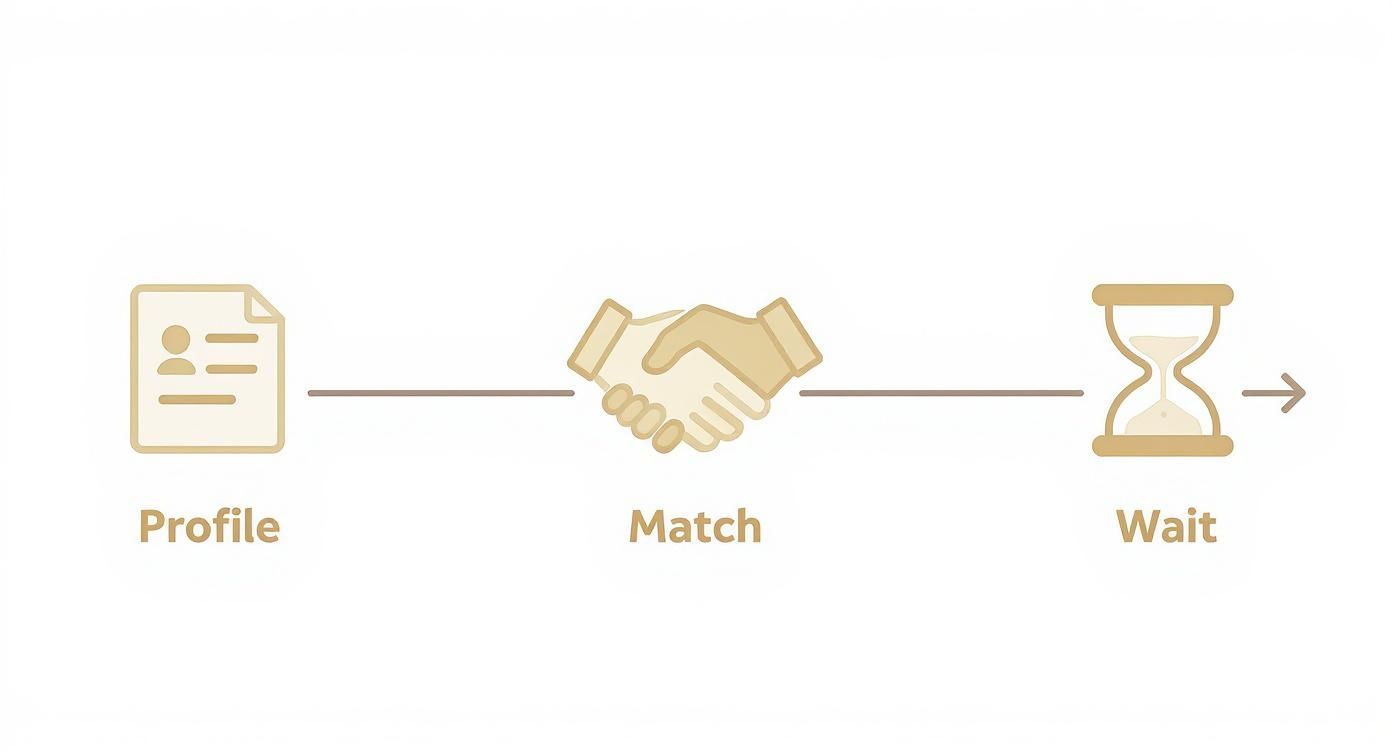 Profile

Match

Wait