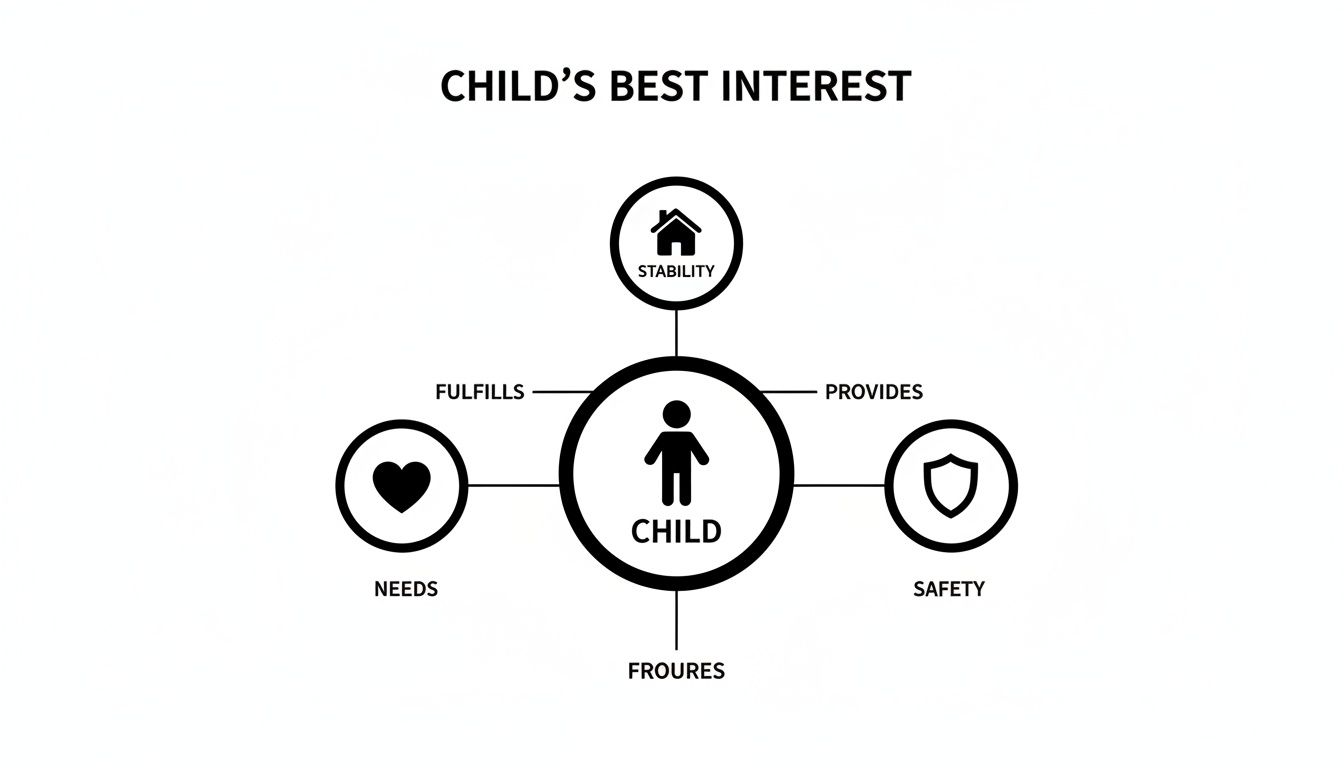 CHILD'S BEST INTEREST

STABILITY

FULFILLS

PROVIDES

CHILD

NEEDS

SAFETY

FROURES