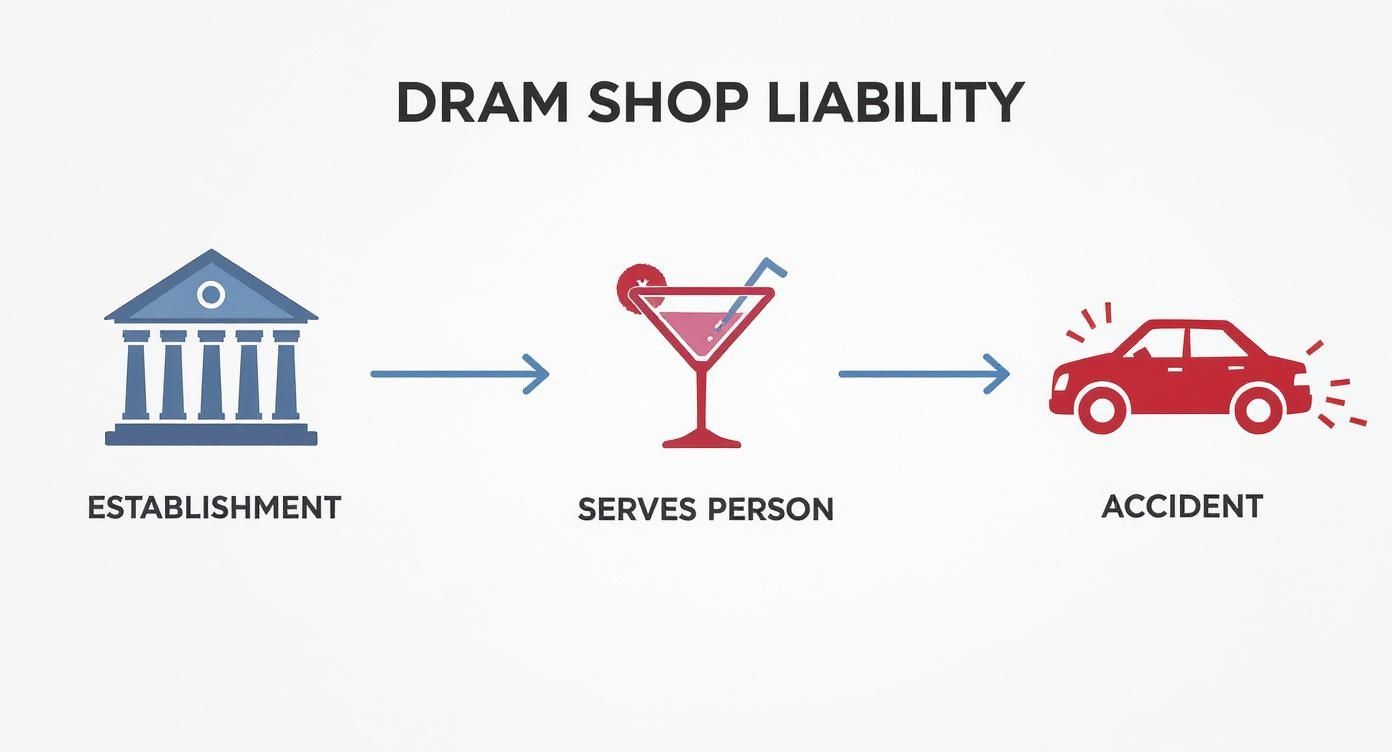 DRAM SHOP LIABILITY

ESTABLISHMENT

SERVES PERSON

ACCIDENT