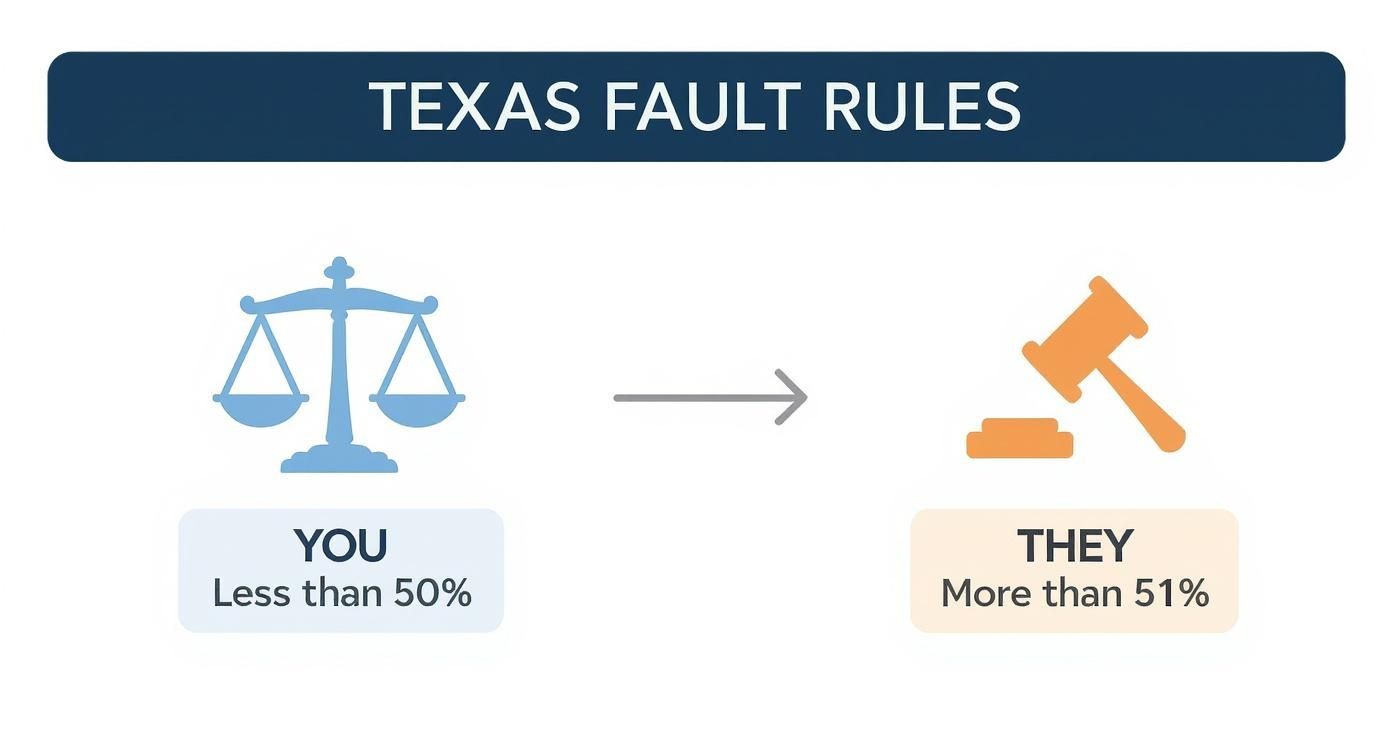 TEXAS FAULT RULES

YOU
Less than 50%

THEY
More than 51%