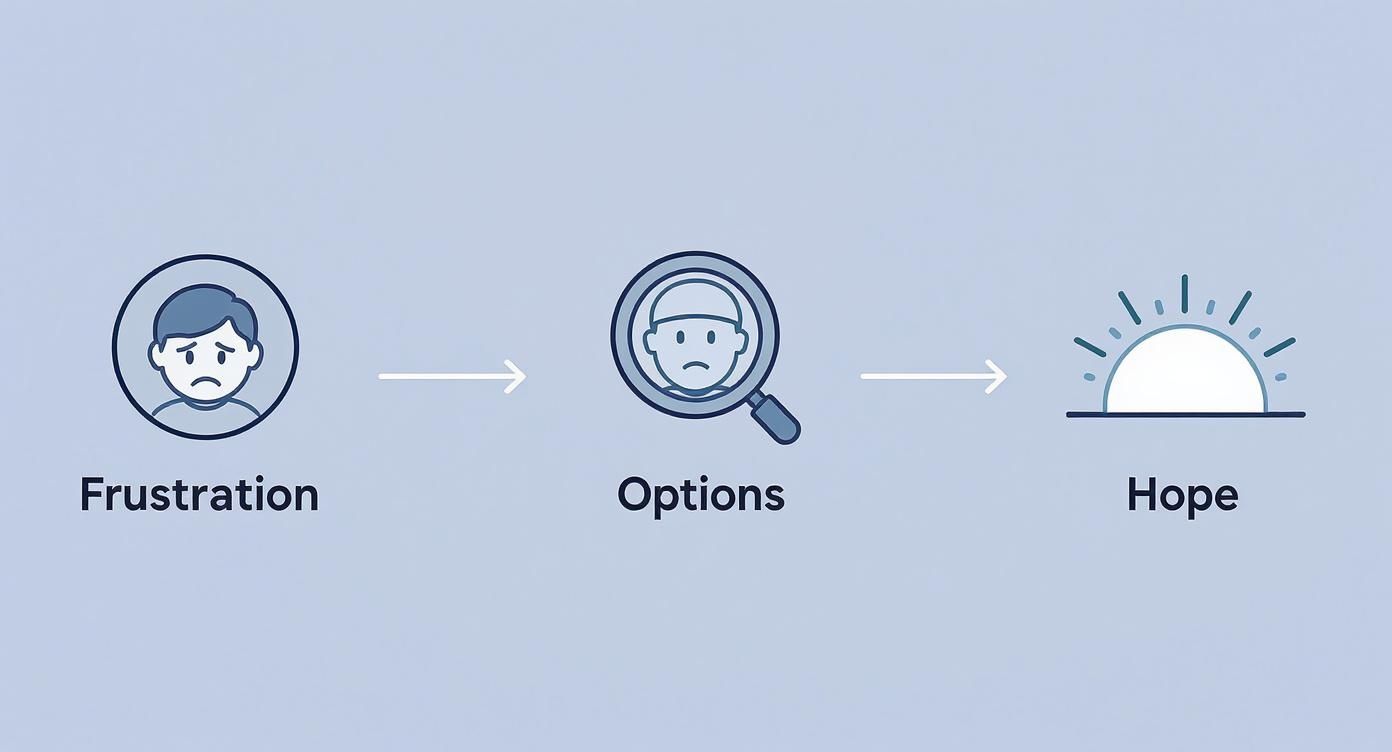 Frustration

Options

Hope